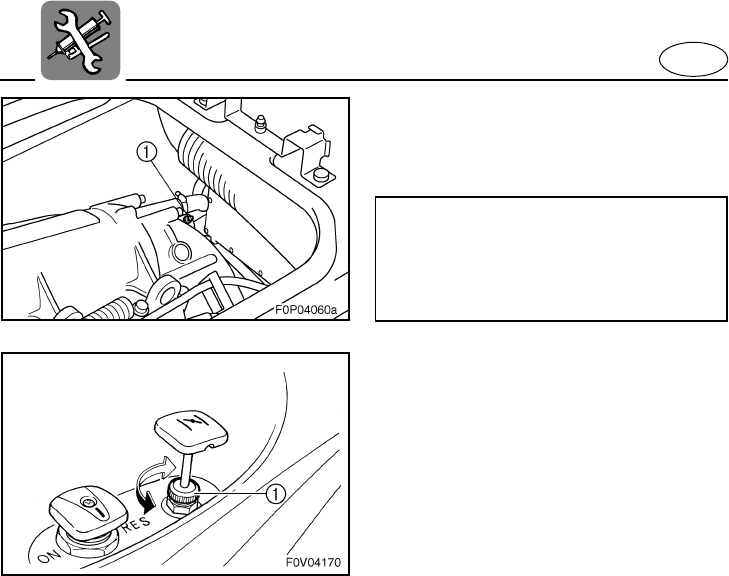 1

F0P04060a

1

RES

ON

F0V04170