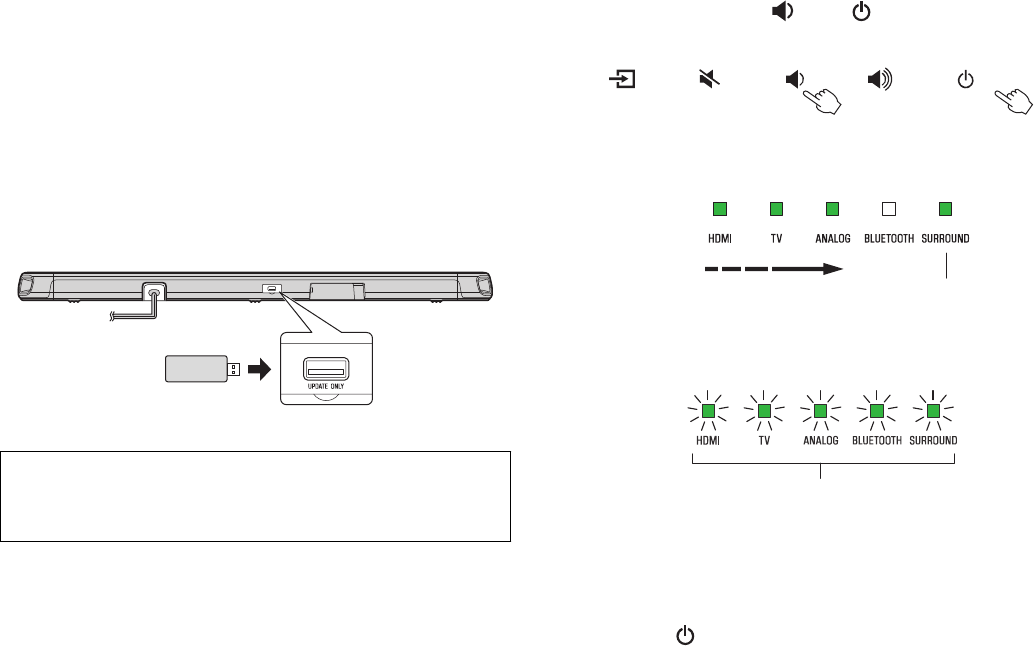 UPDATE ONLY

HDMI TV ANALOG BLUETOOTH SURROUND

HDMI TV ANALOG BLUETOOTH SURROUND