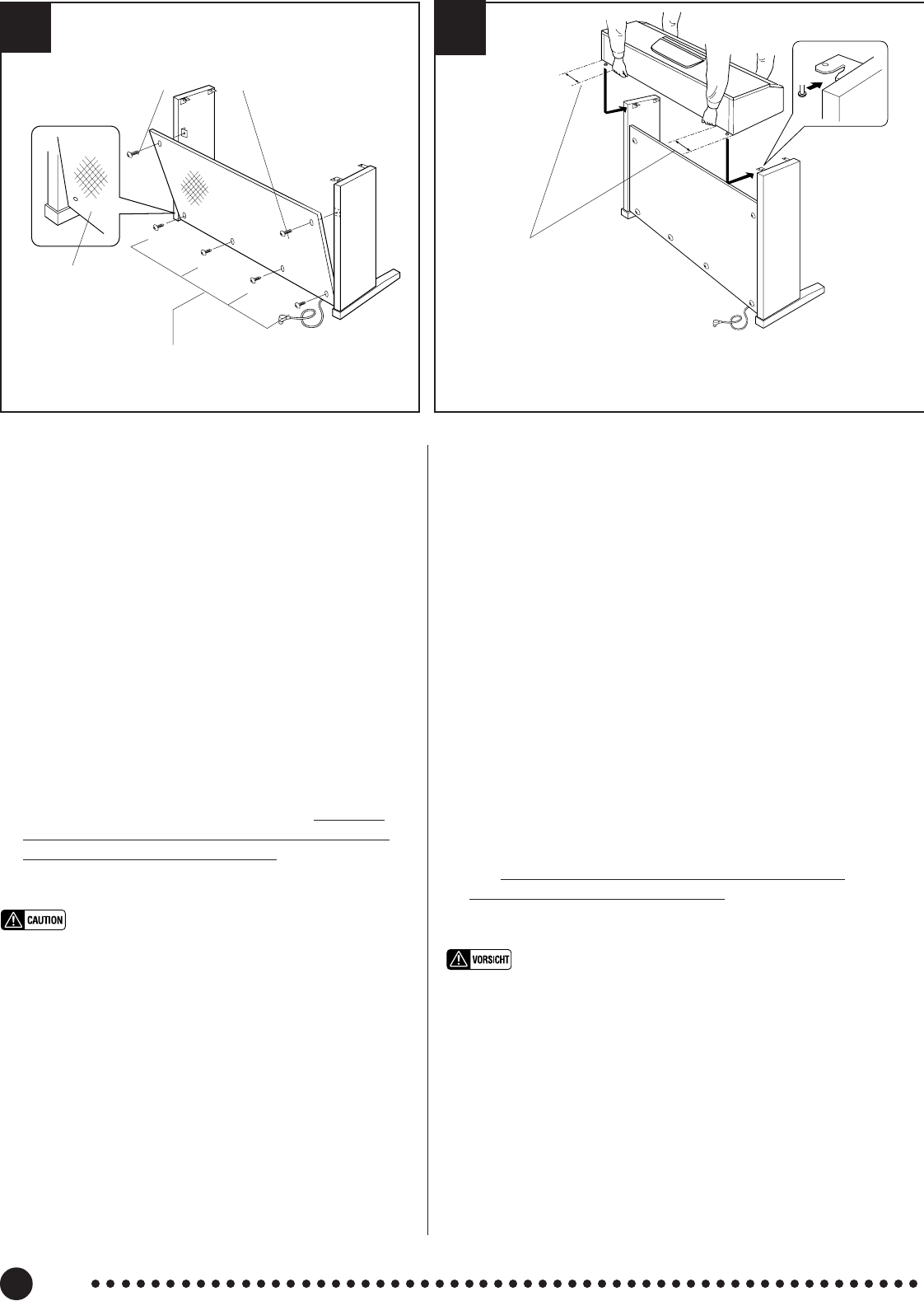 CAUTION

VORSICHT