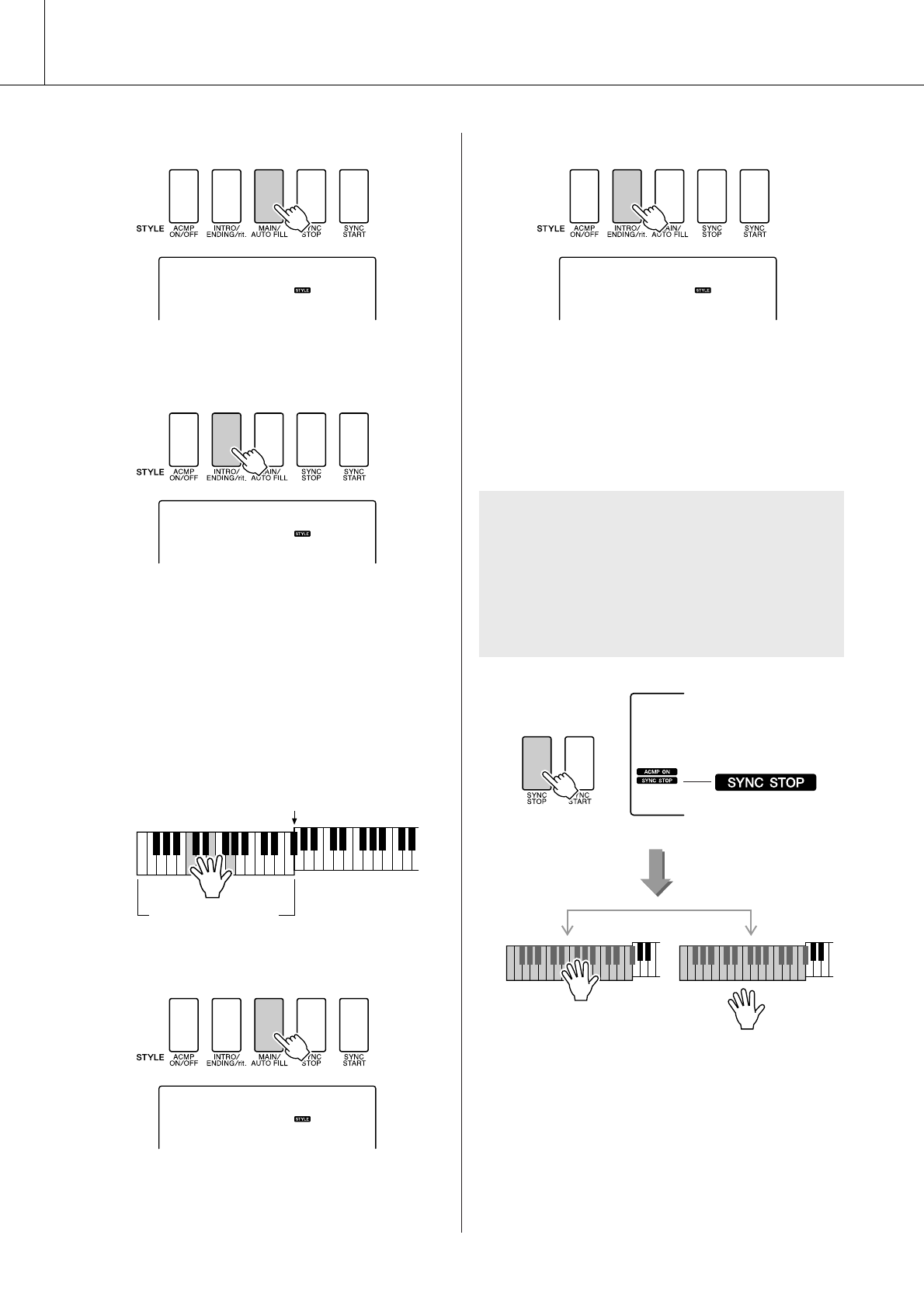 STYLE
ACMP ON/OFF
INTRO/ ENDING/rit.
MAIN/ AUTO FILL
SYNC STOP
SYNC START

STYLE

STYLE
ACMP ON/OFF
INTRO/ ENDING/rit.
MAIN/ AUTO FILL
SYNC STOP
SYNC START

STYLE

STYLE
ACMP ON/OFF
INTRO/ ENDING/rit.
MAIN/ AUTO FILL
SYNC STOP
SYNC START

STYLE

STYLE
ACMP ON/OFF
INTRO/ ENDING/rit.
MAIN/ AUTO FILL
SYNC STOP
SYNC START

STYLE

SYNC STOP
SYNC START
ACMP ON
SYNC STOP
SYNC STOP