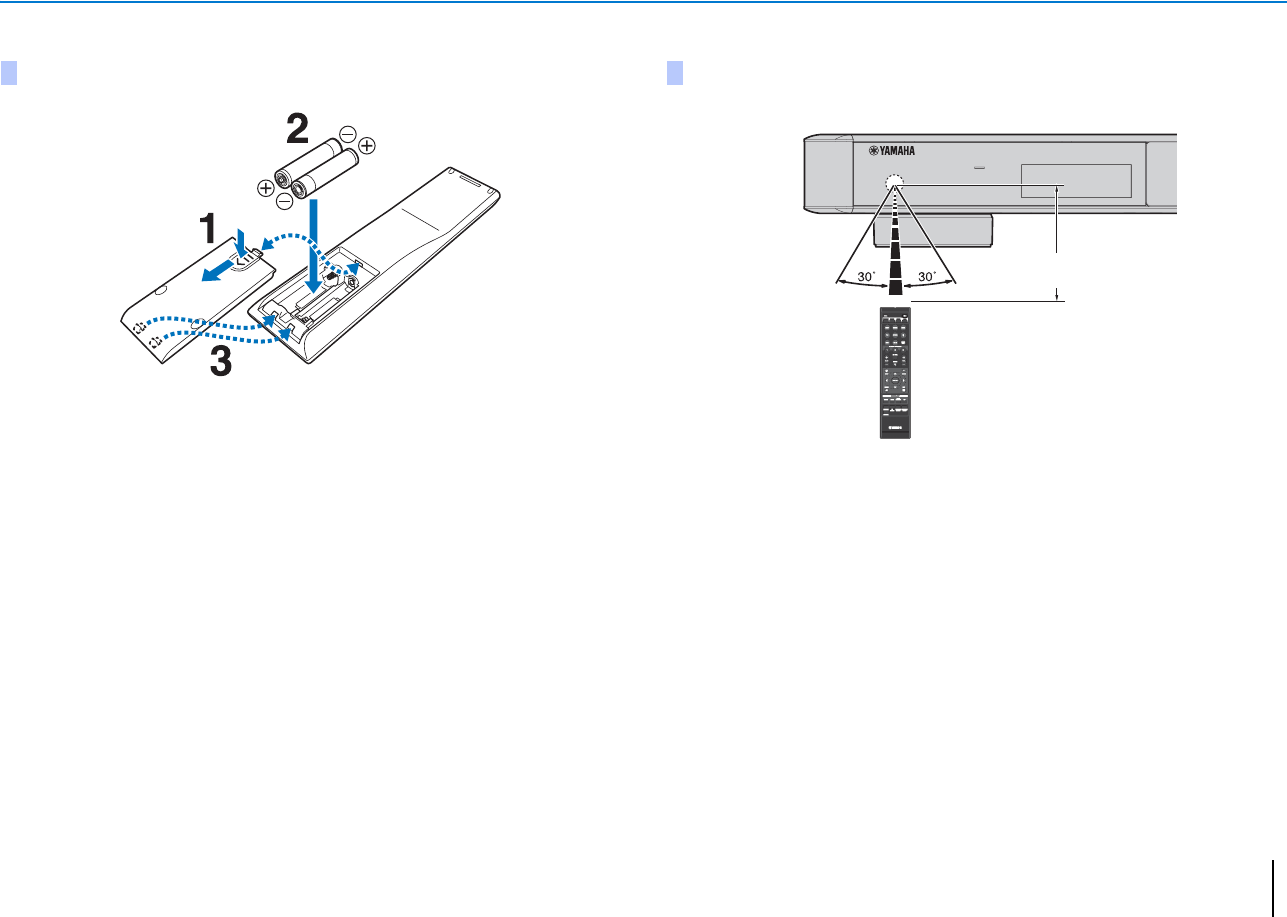 2

1

3

YAMAHA

30˚

30˚