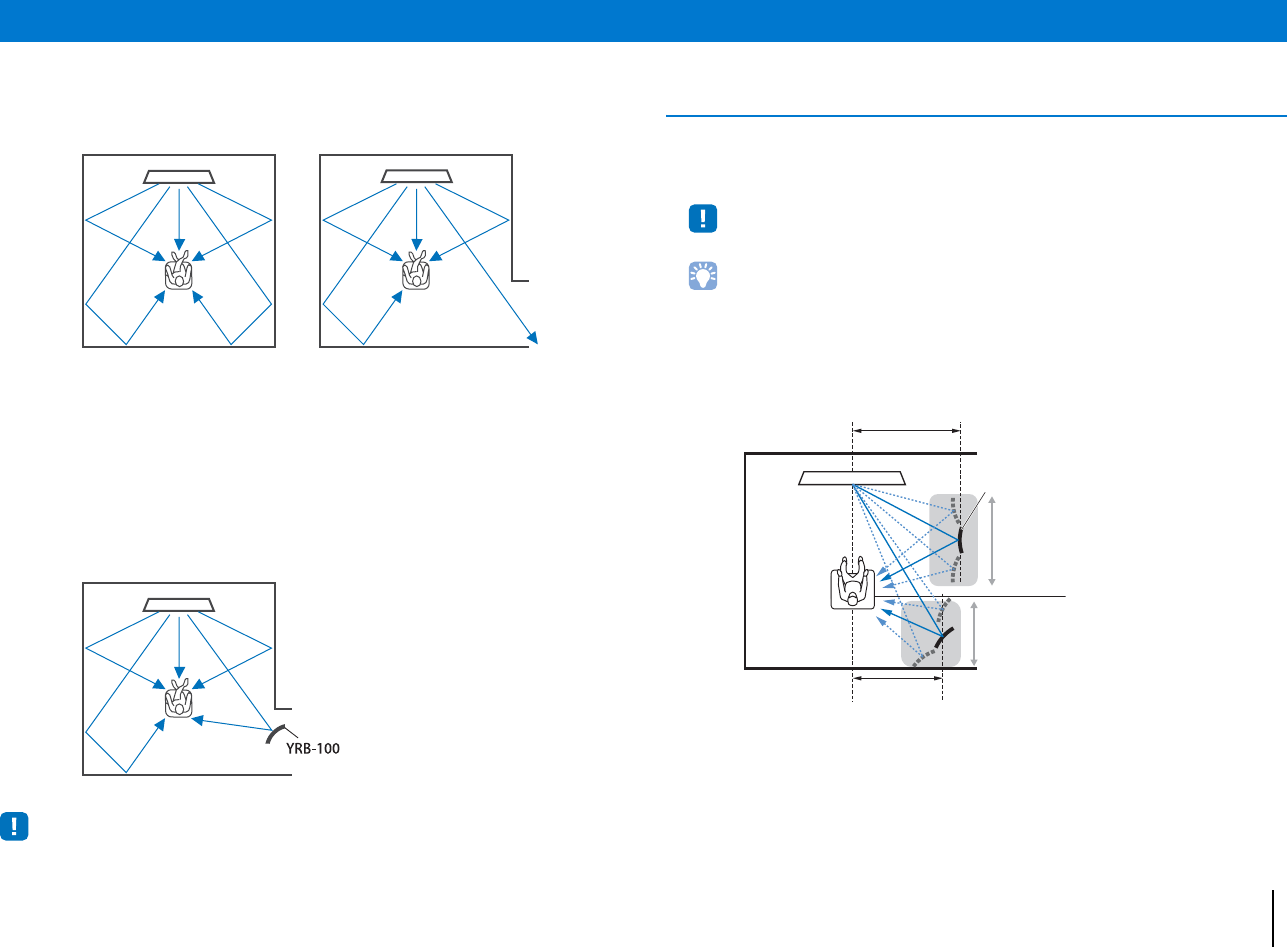 YRB-100