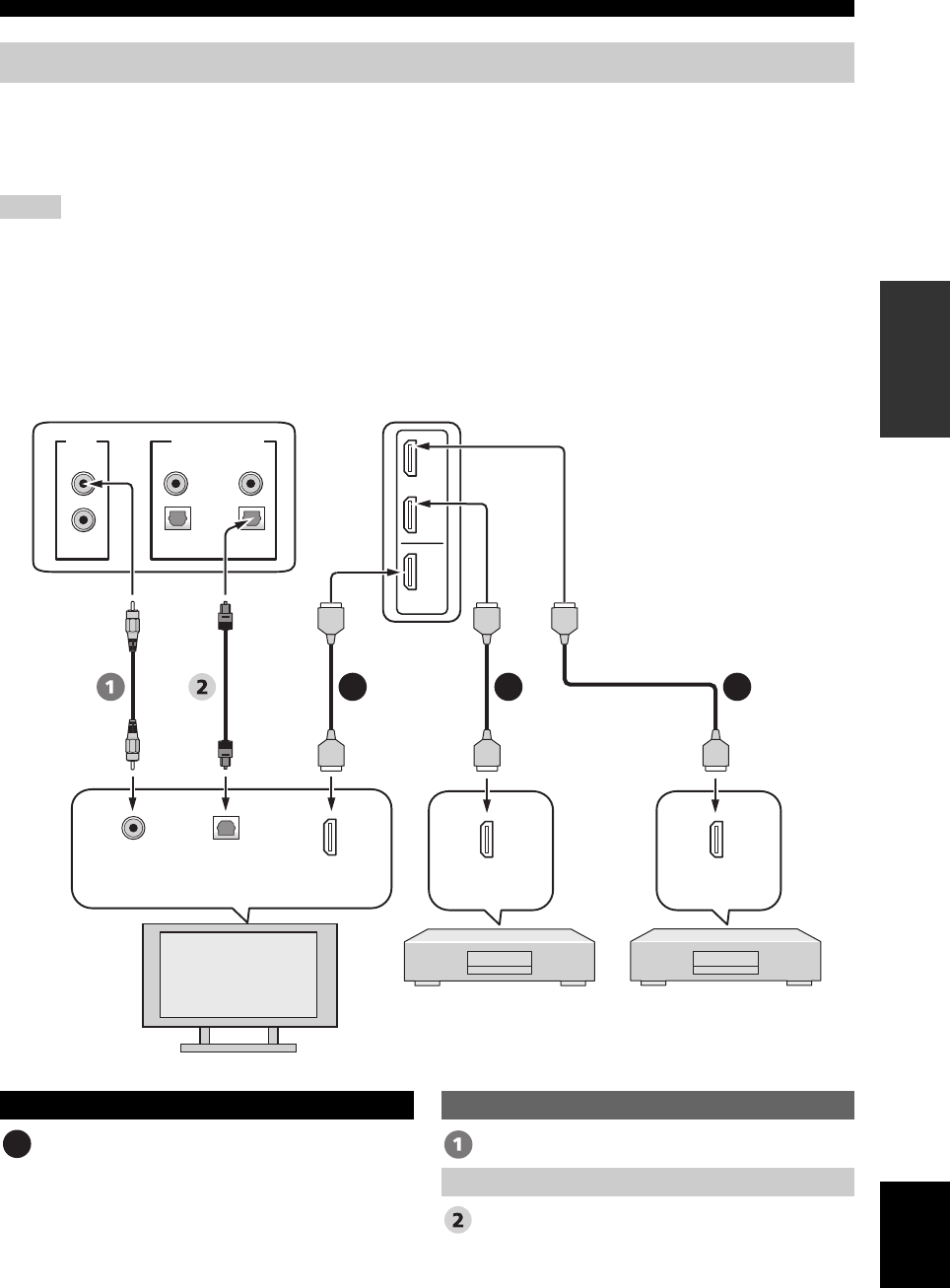 1

2

1

2