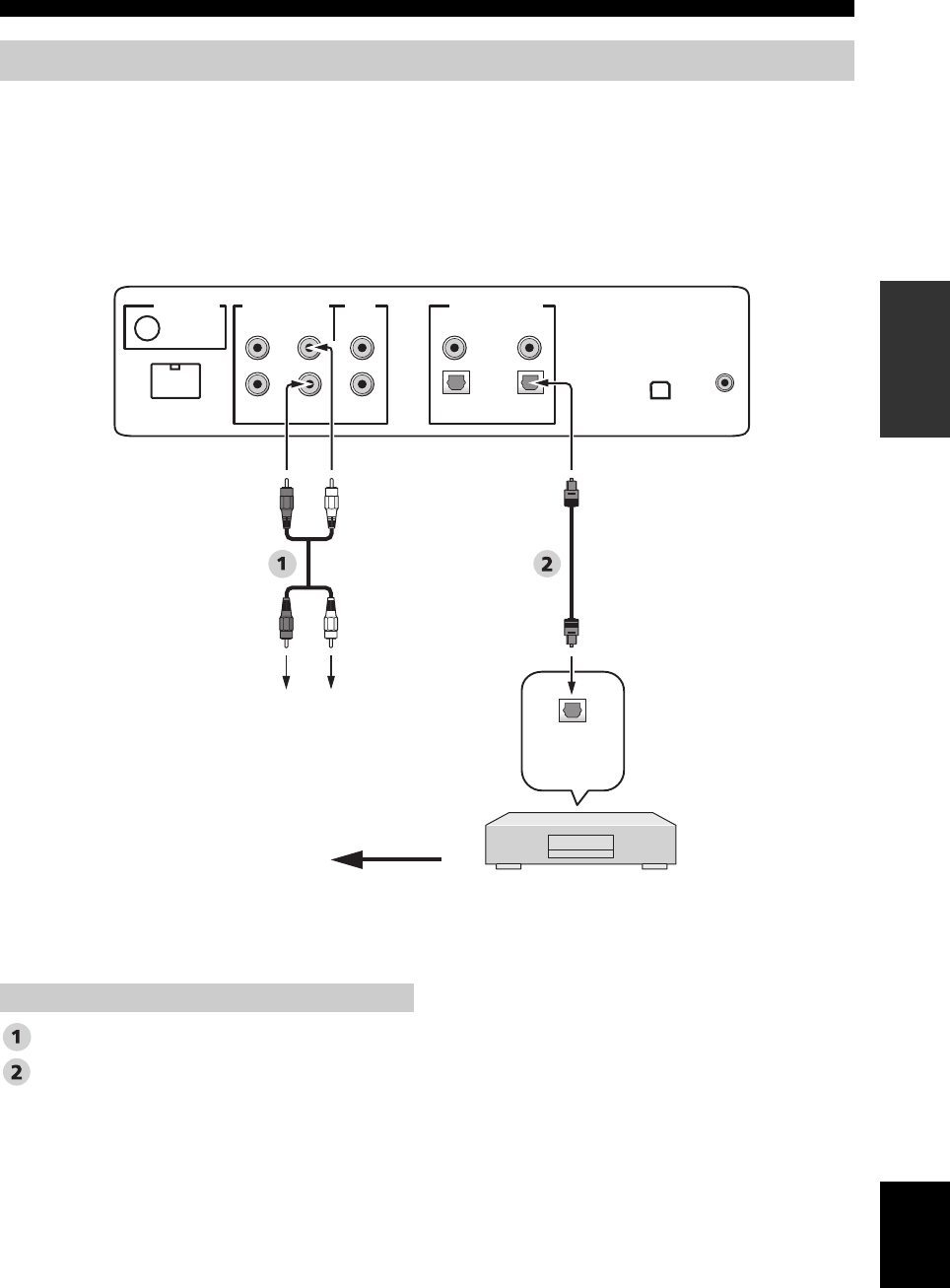 1

2

1
2