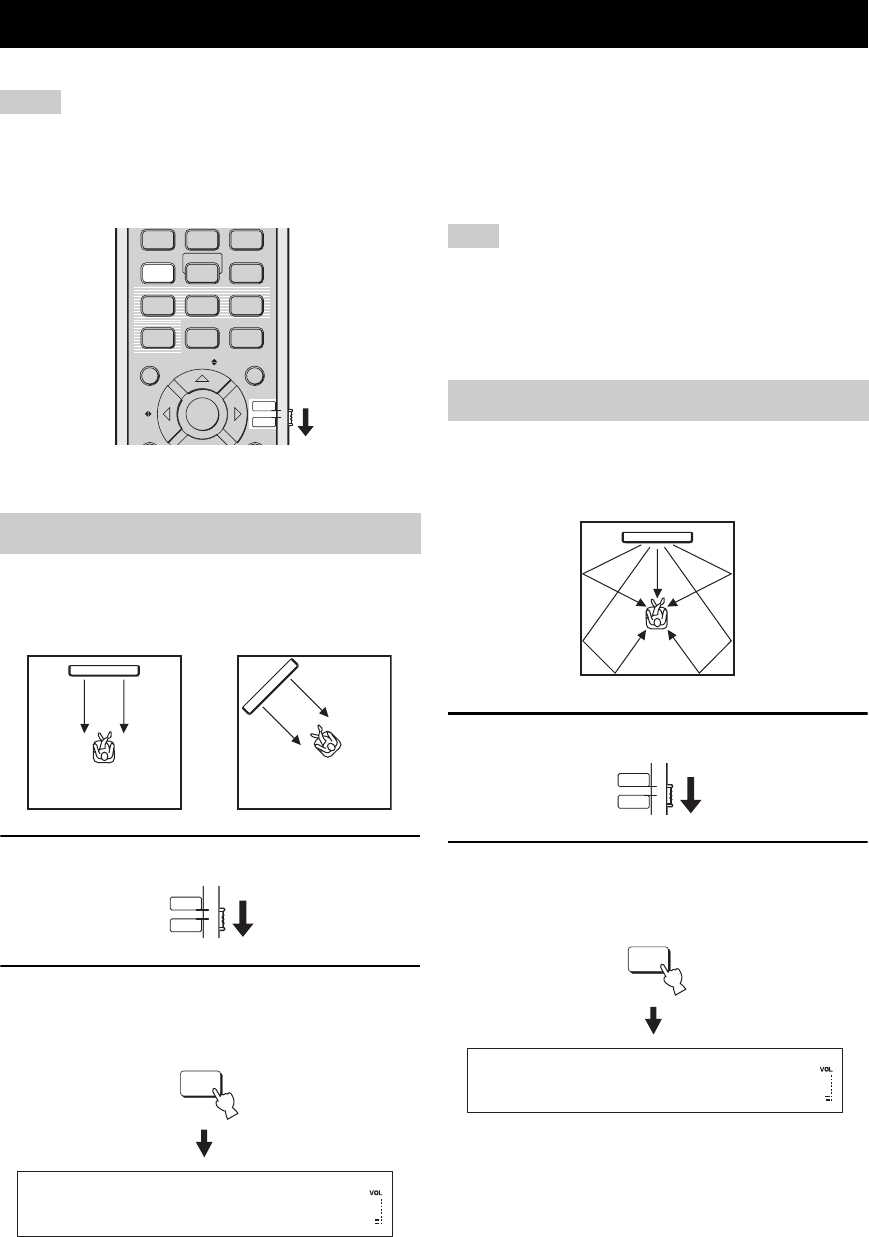 VOL.

VOL.