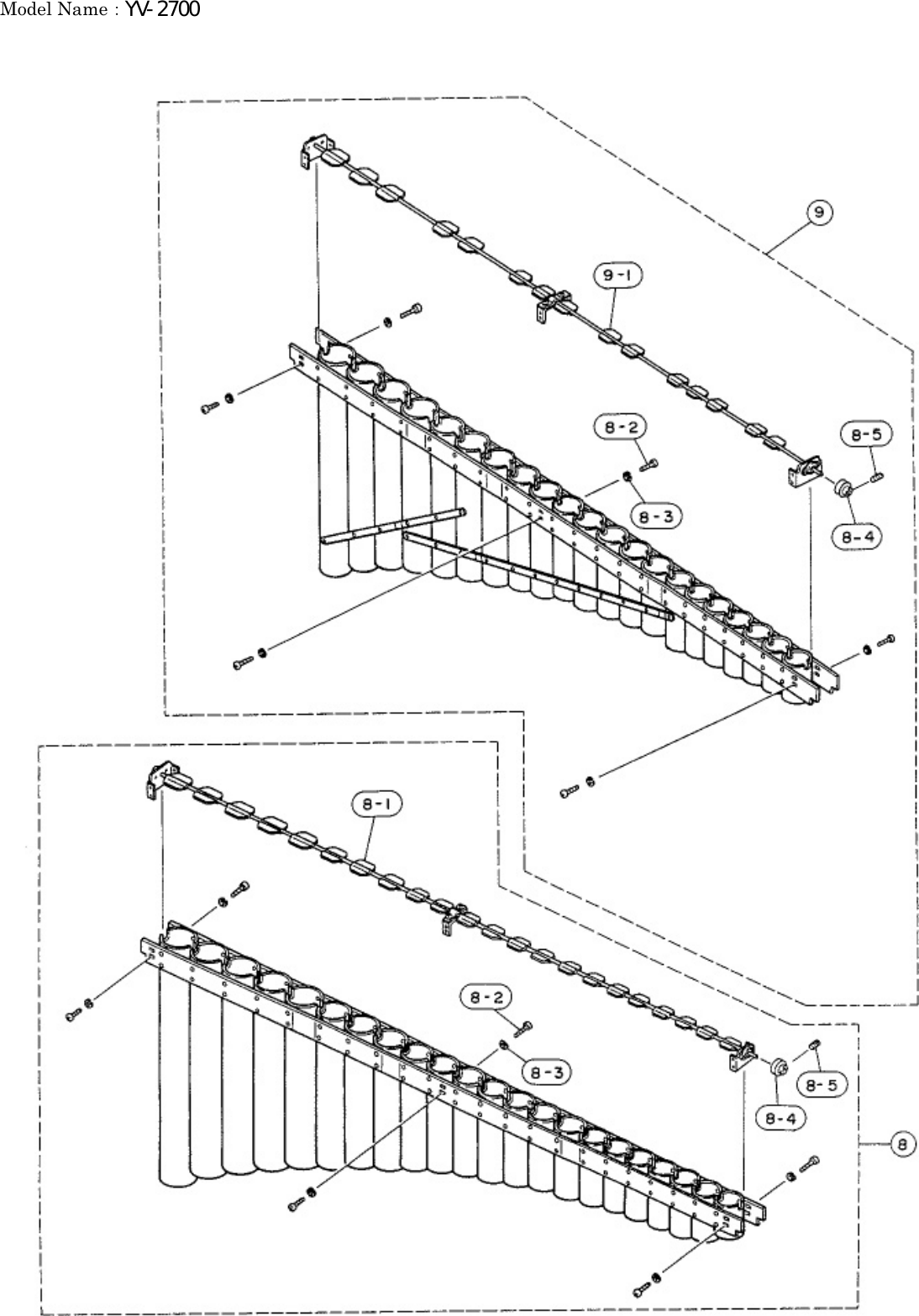 Model Name : YV-2700

9

9-1

8-2

8-5

8-3

8-4

8-1

8-2

8-3

8-5

8-4

8