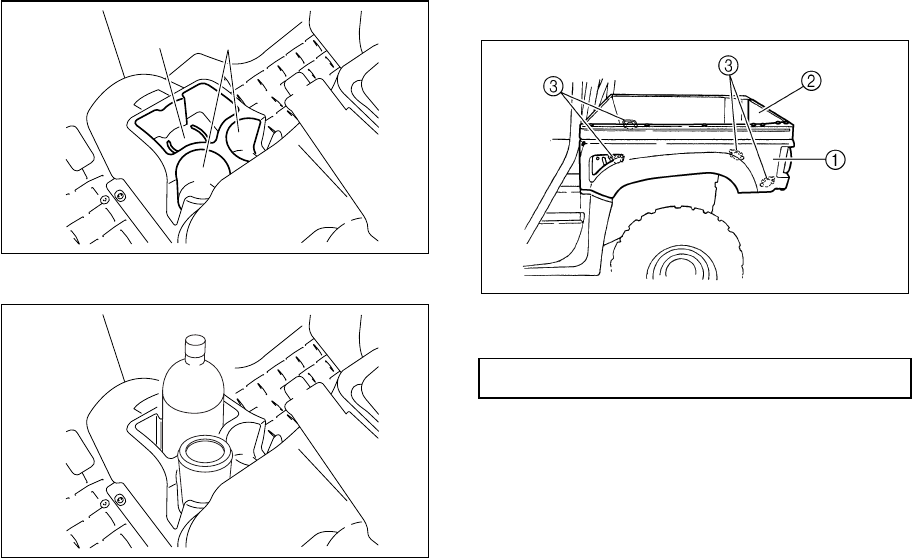 ③
③
②
①