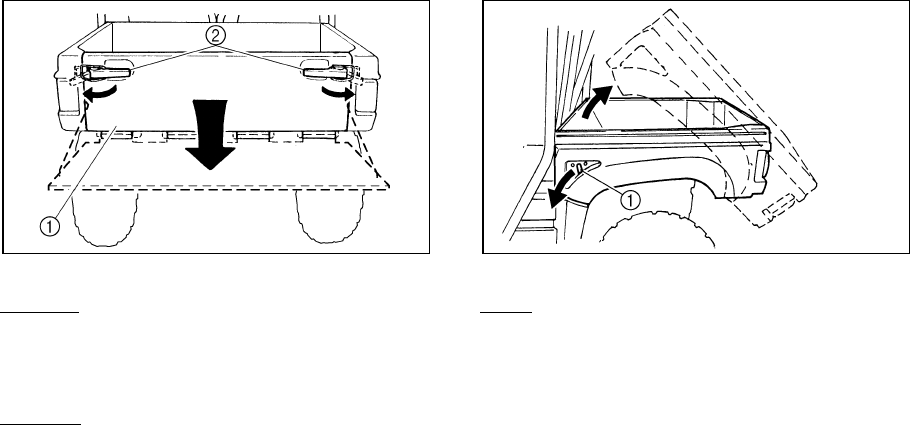 ②

①

①