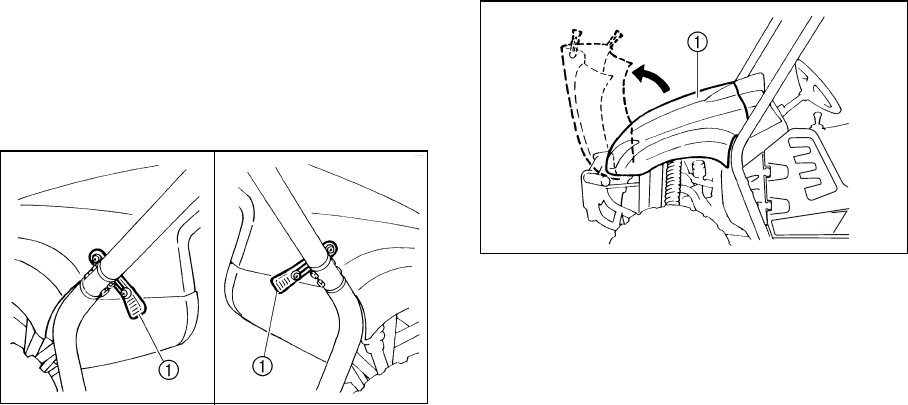 ①

①

①