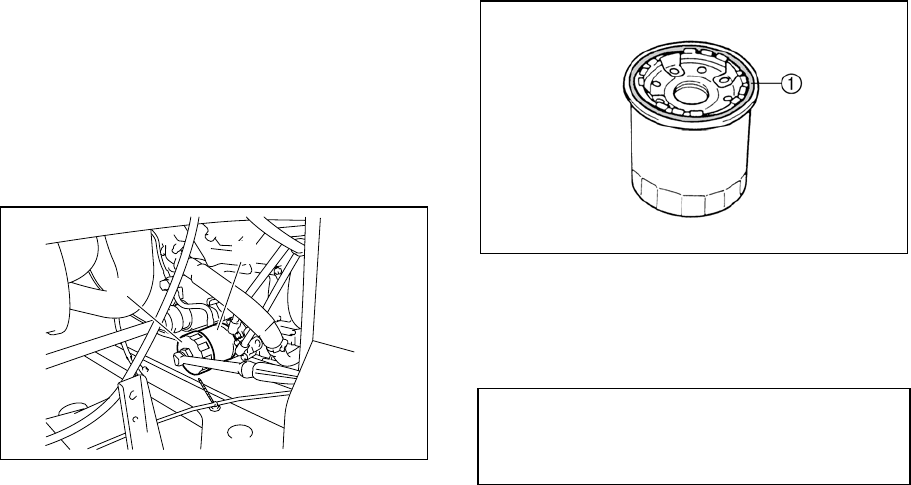 1