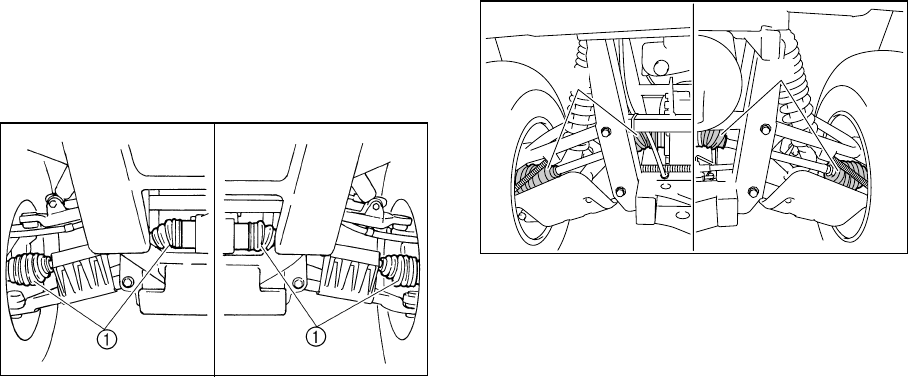 ①

①