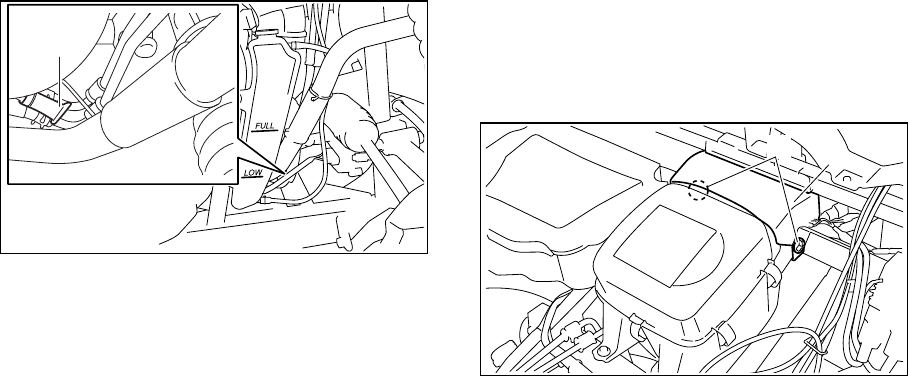 FULL
LOW