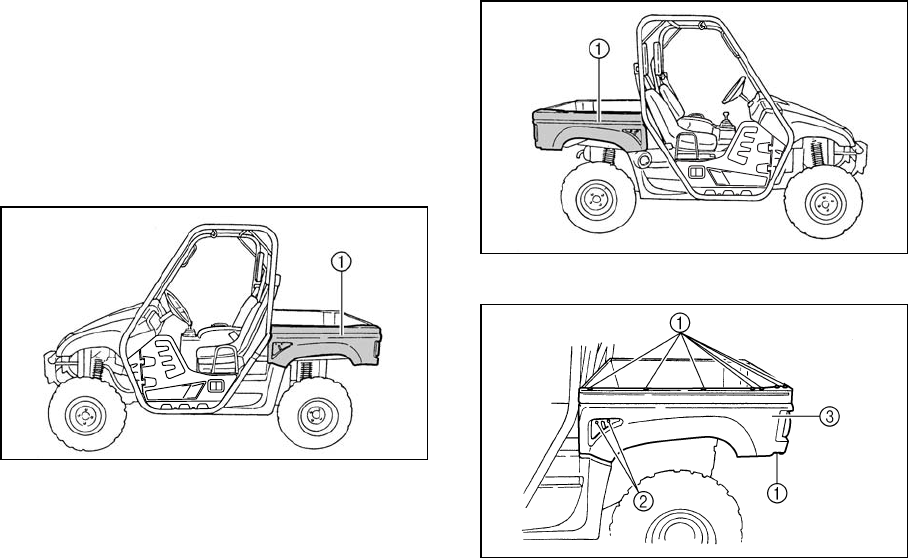 ①

①

①

③

②

①