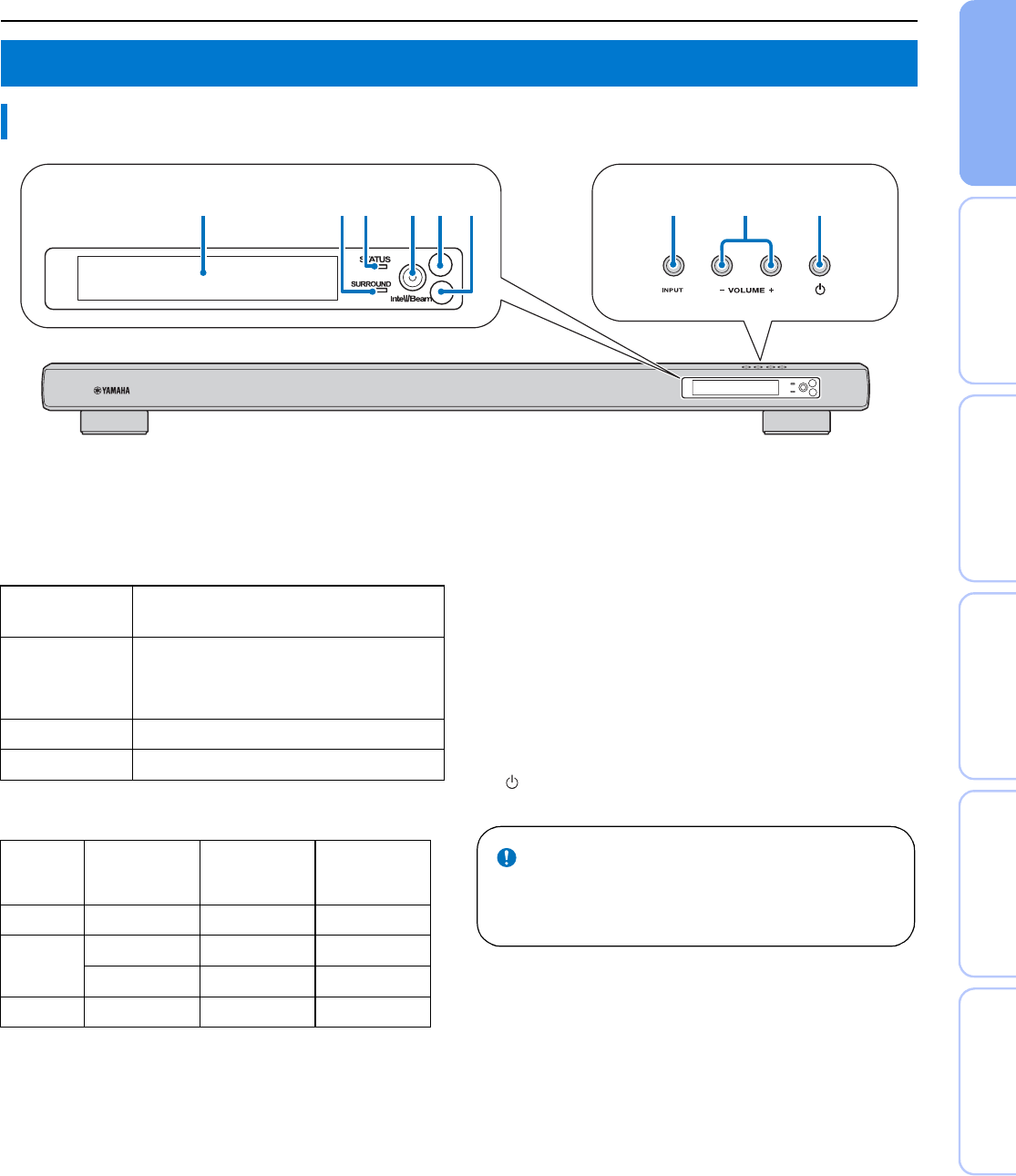 STATUS

SURROUND

IntelliBeam

INPUT

− VOLUME +

YAMAHA