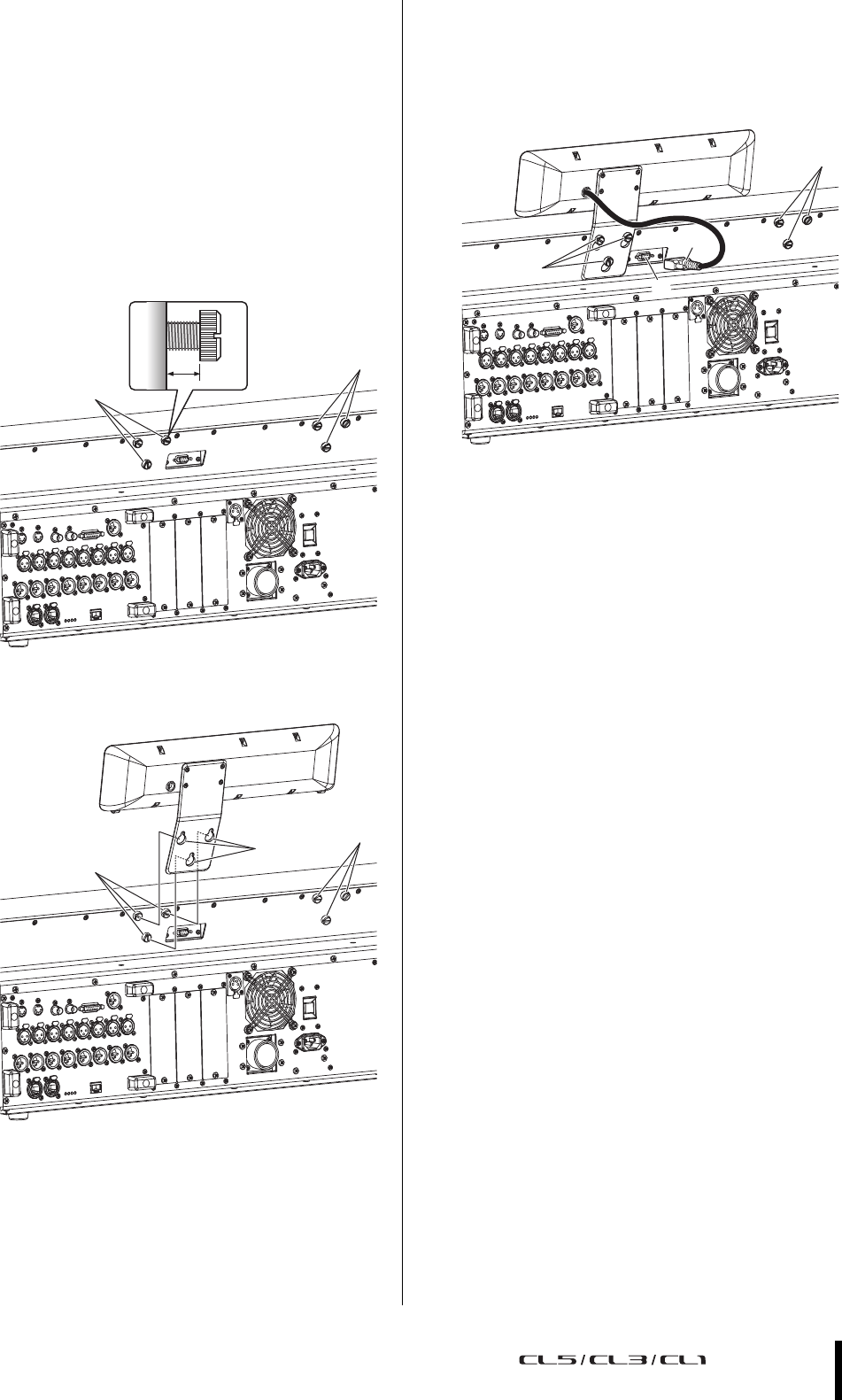 CL5/CL3/CL1