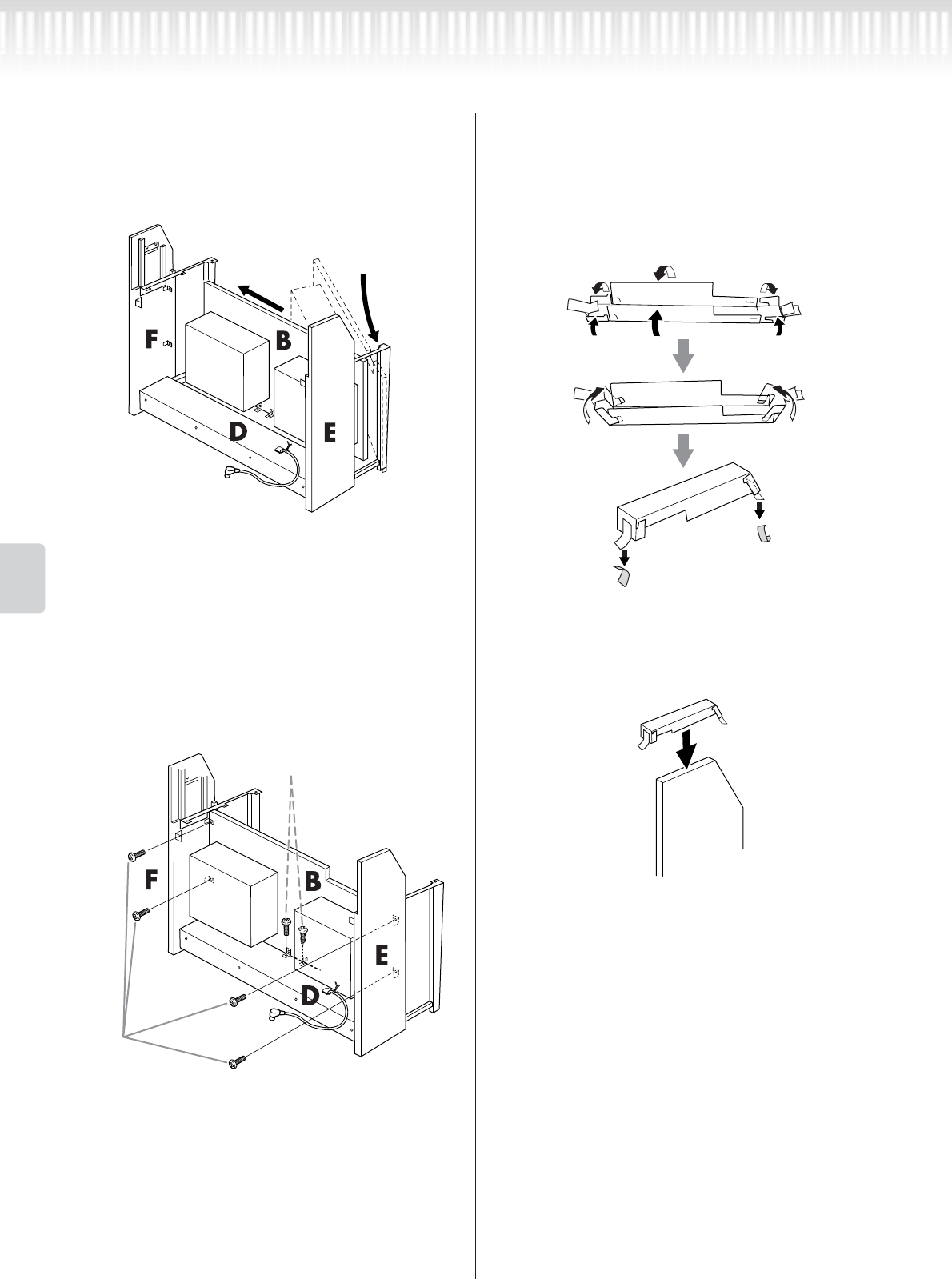 F
B
D
E

F
B
E
D