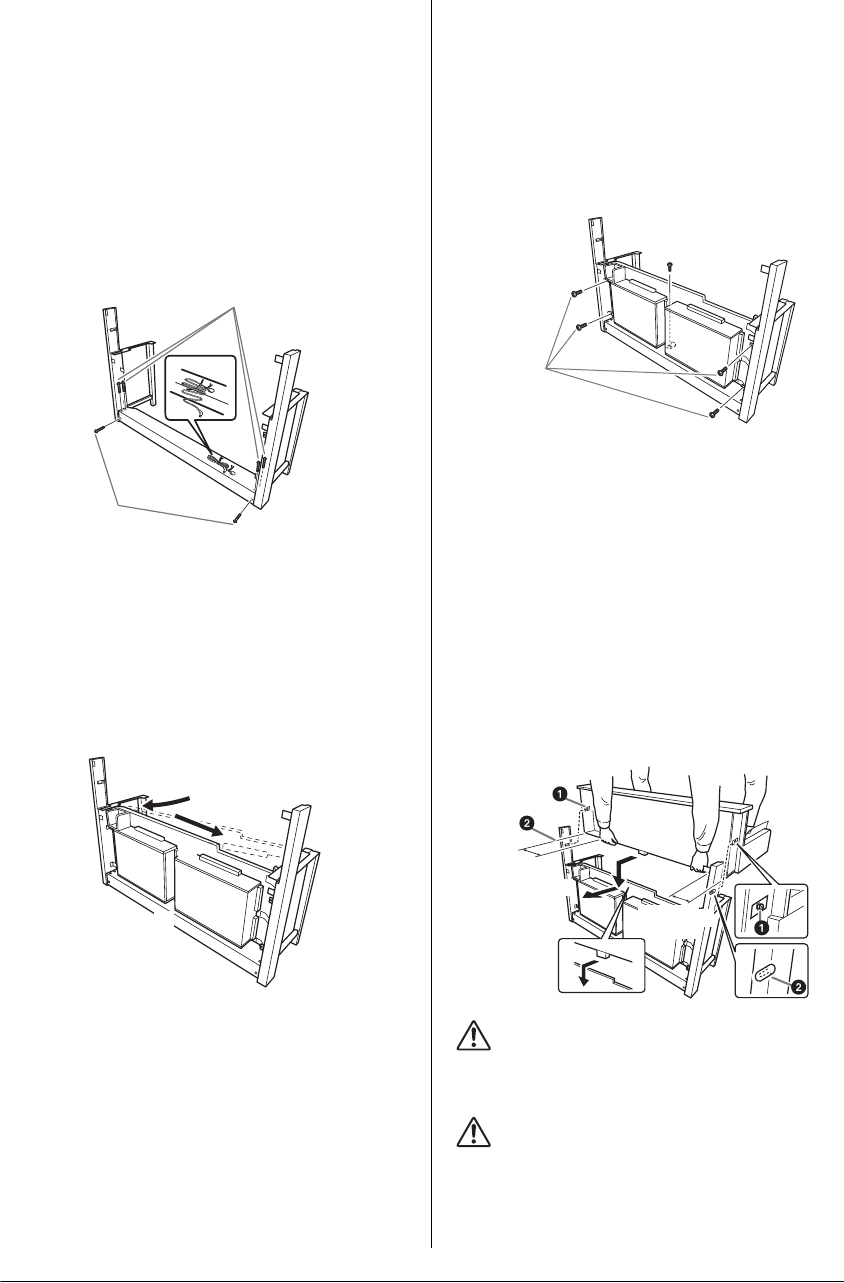 ❶

❷

❶

❷