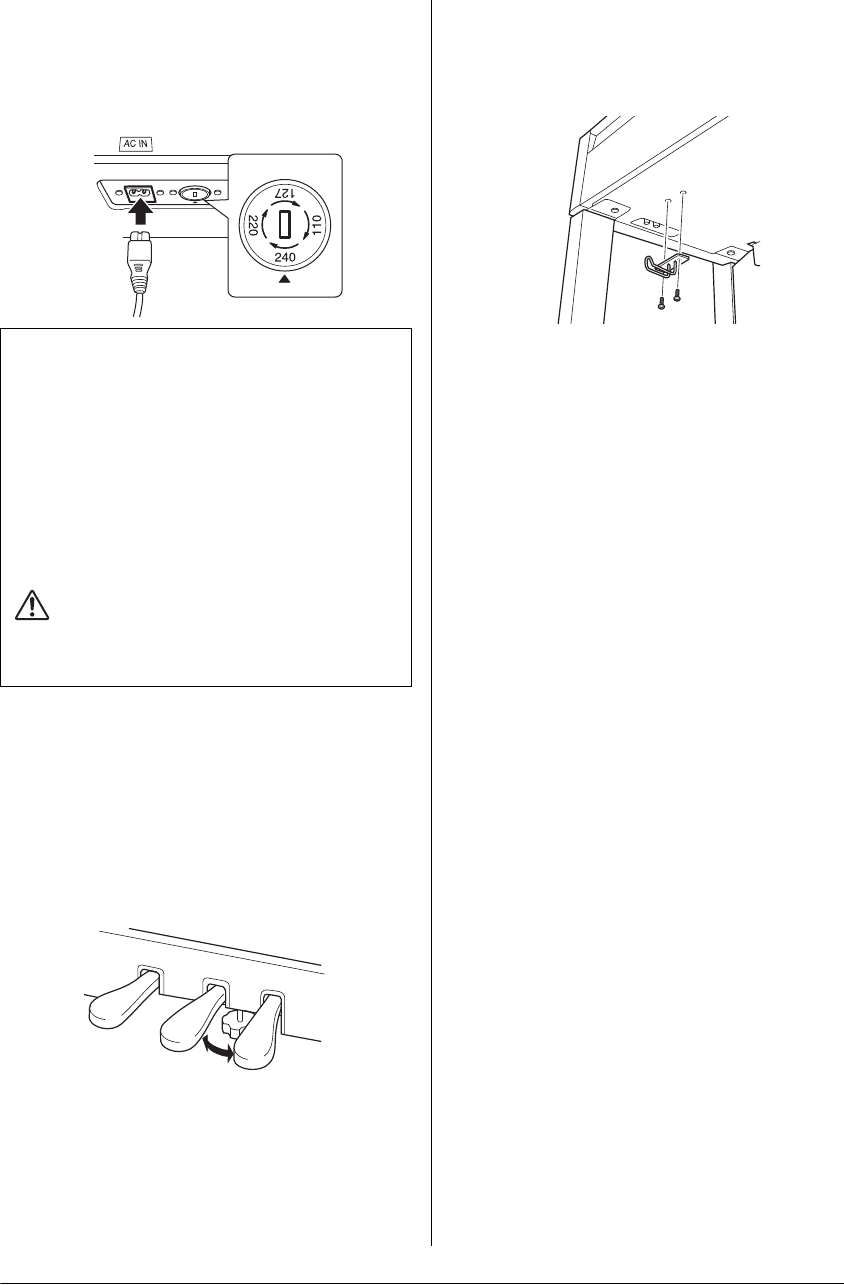 AC IN

127

110

240

220