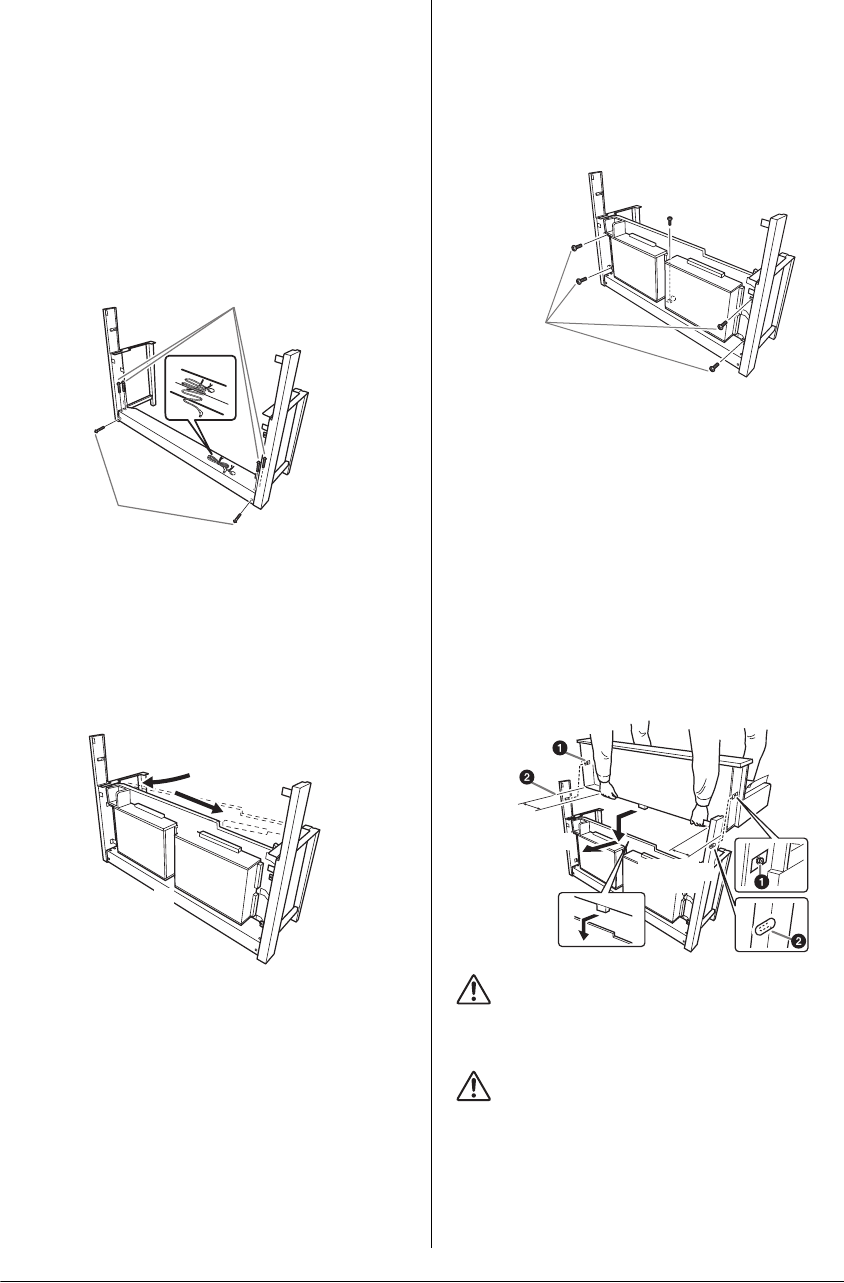 ❶

❷

❶

❷