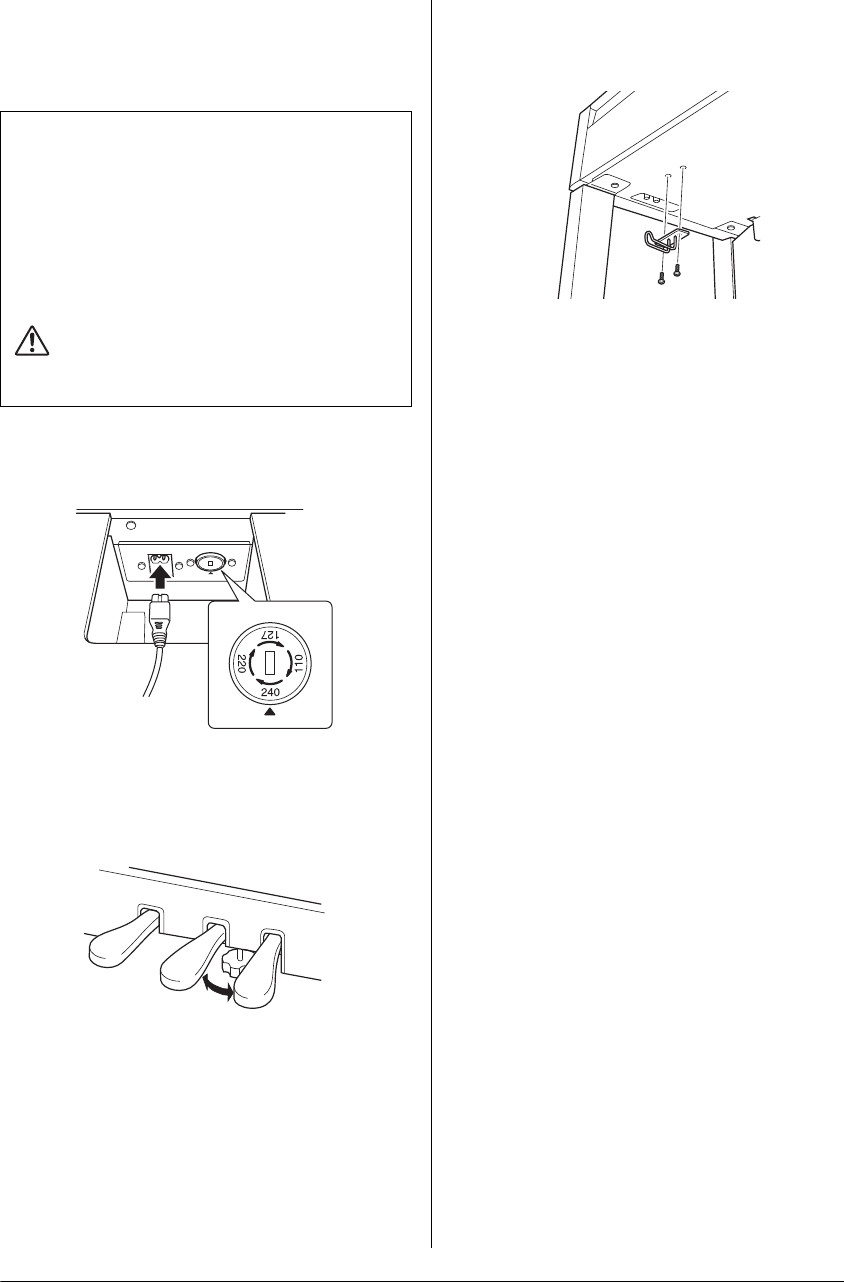 127
220
110
240