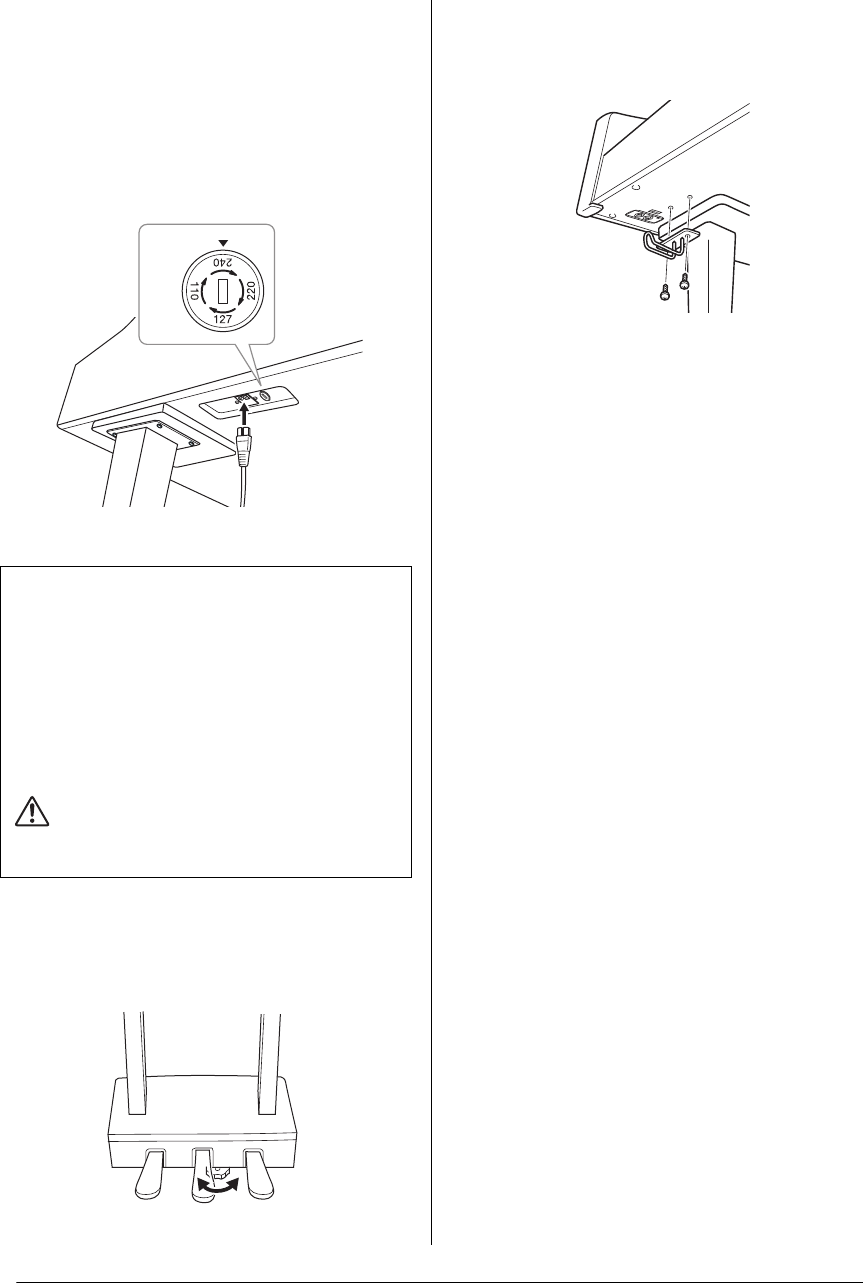 240
110
220
127