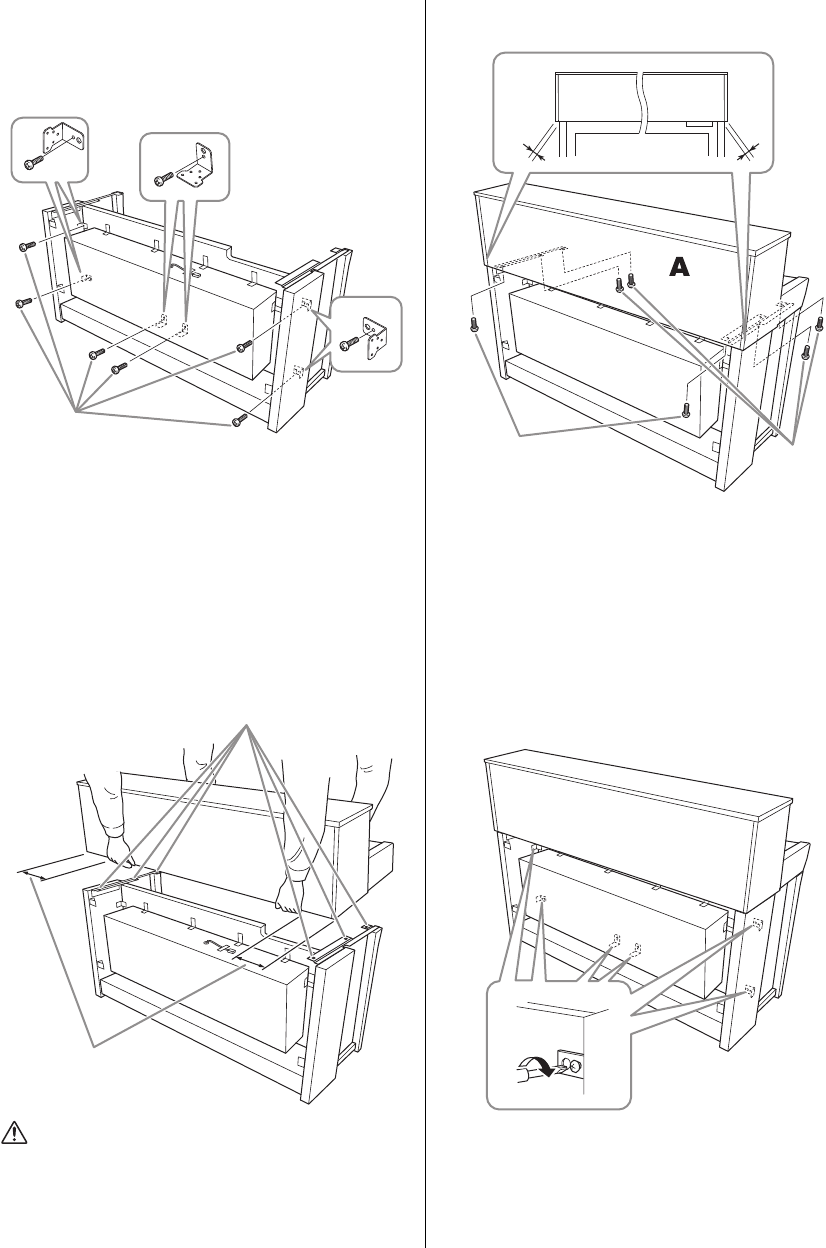 A