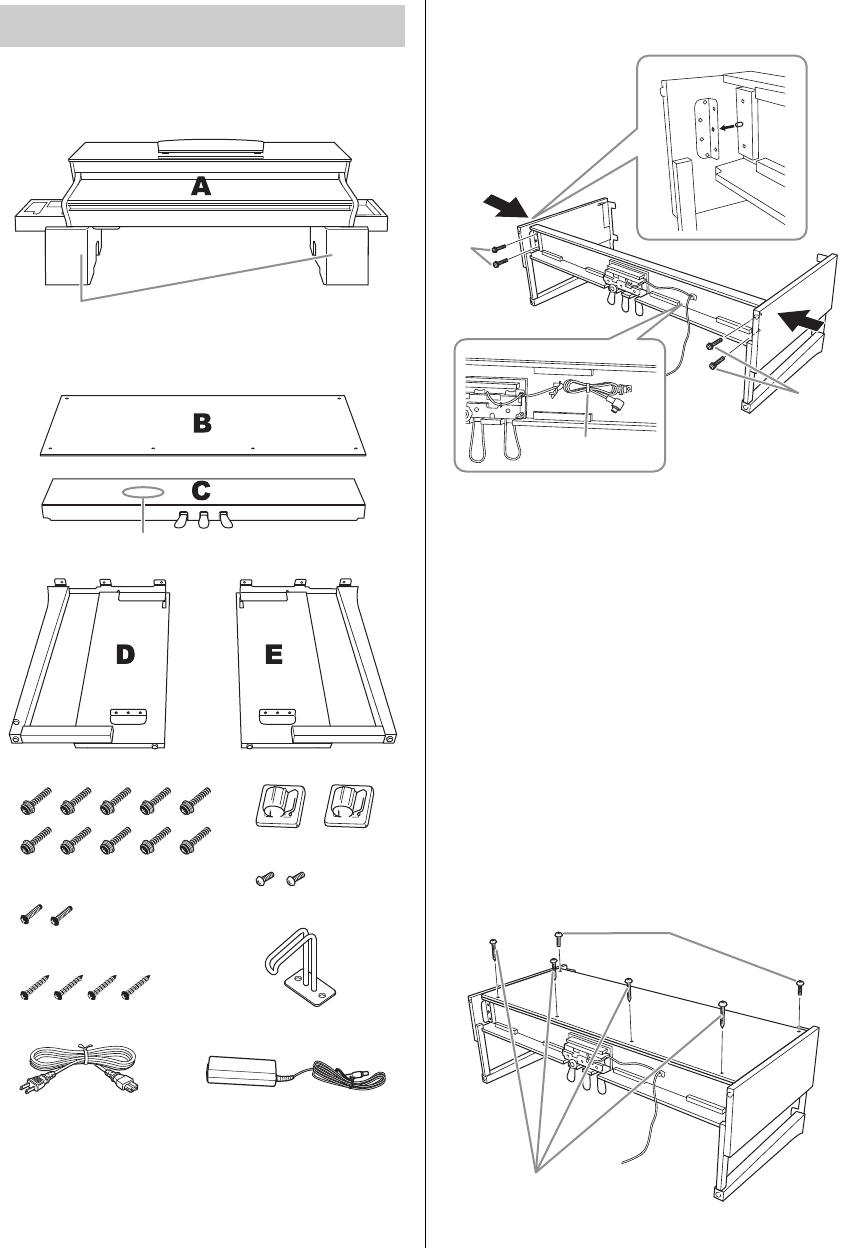 A

B

C

D

E