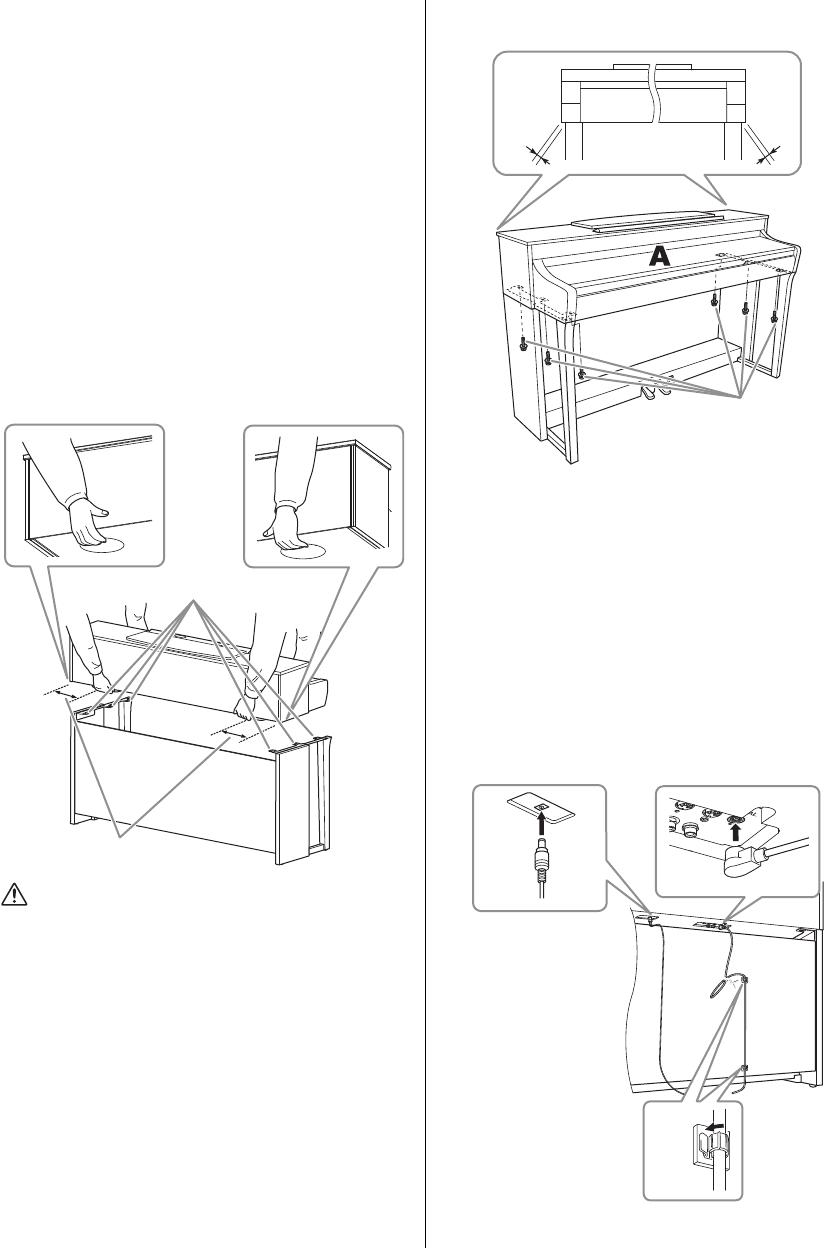 A