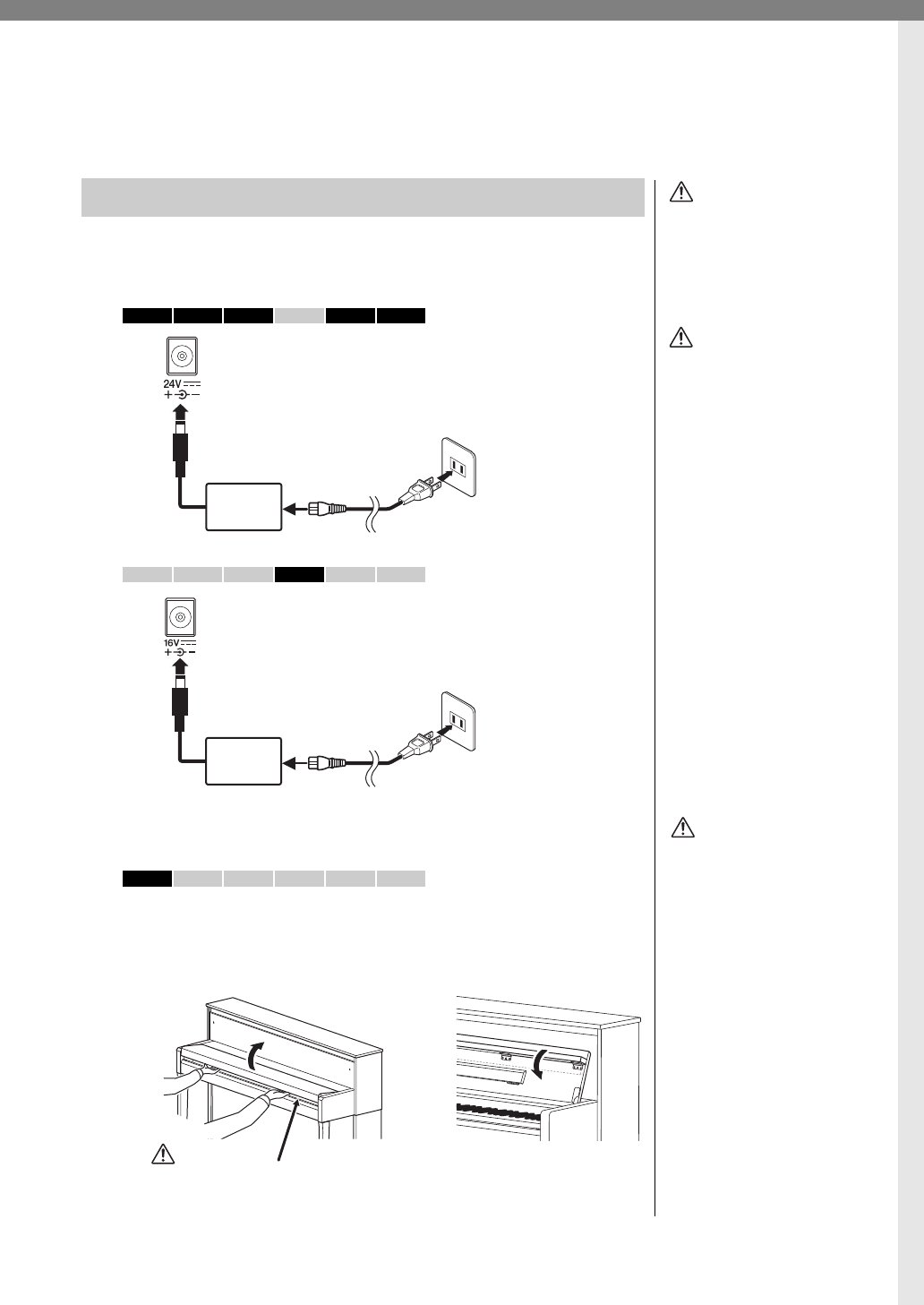 24V
+ −

16V
+ −