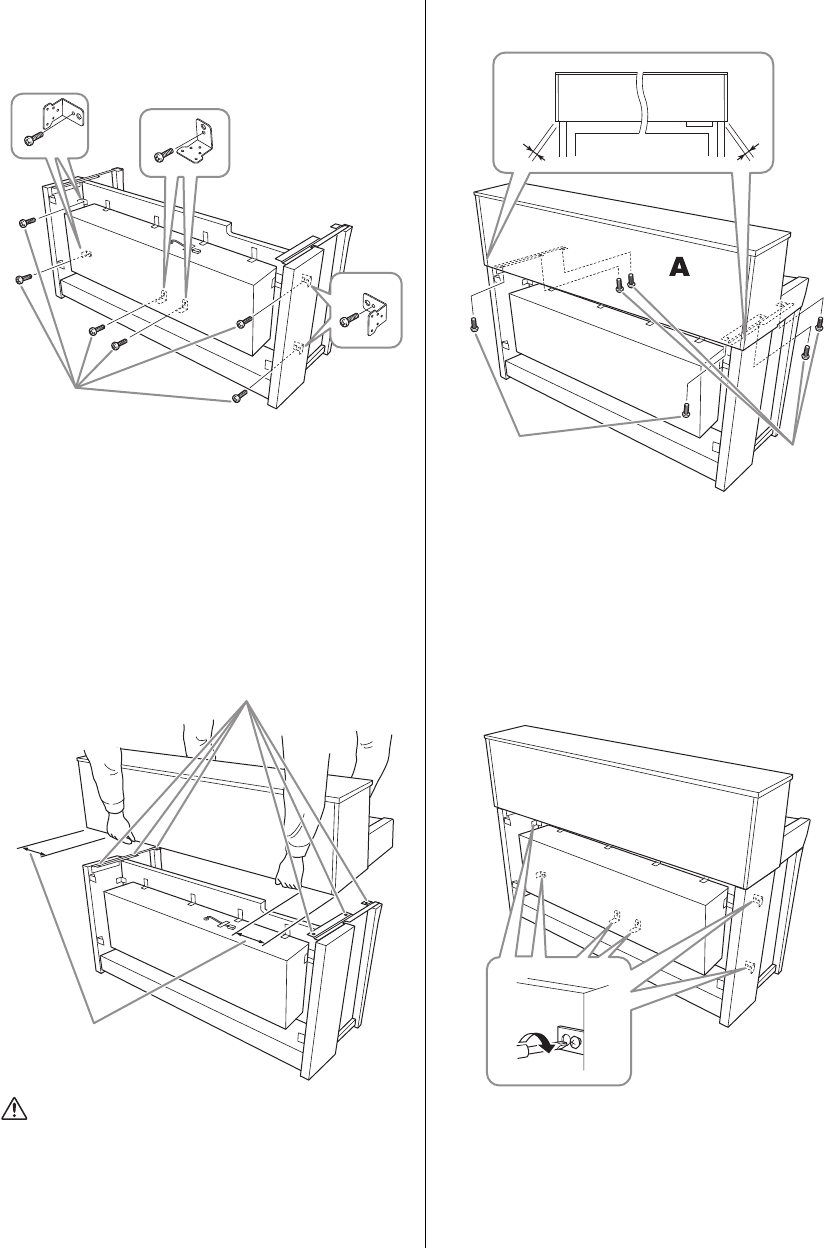 A