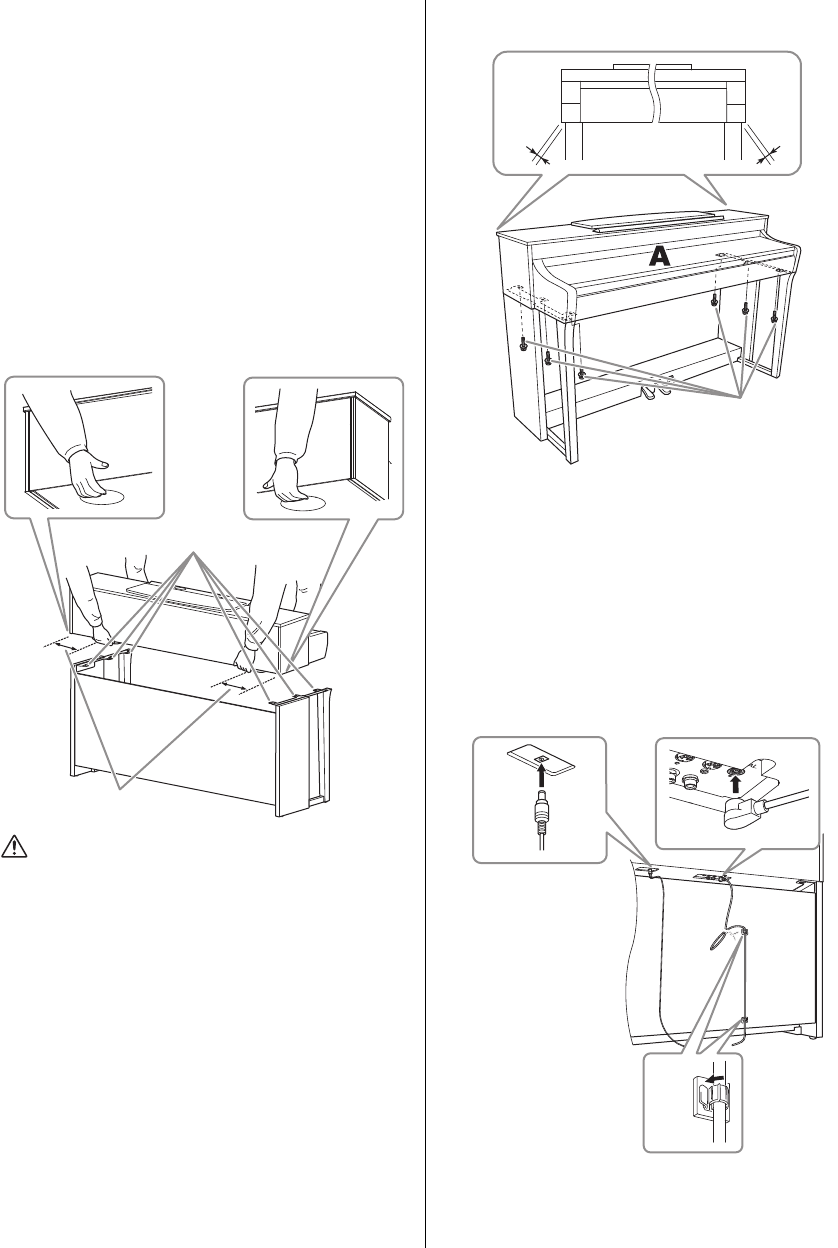 A