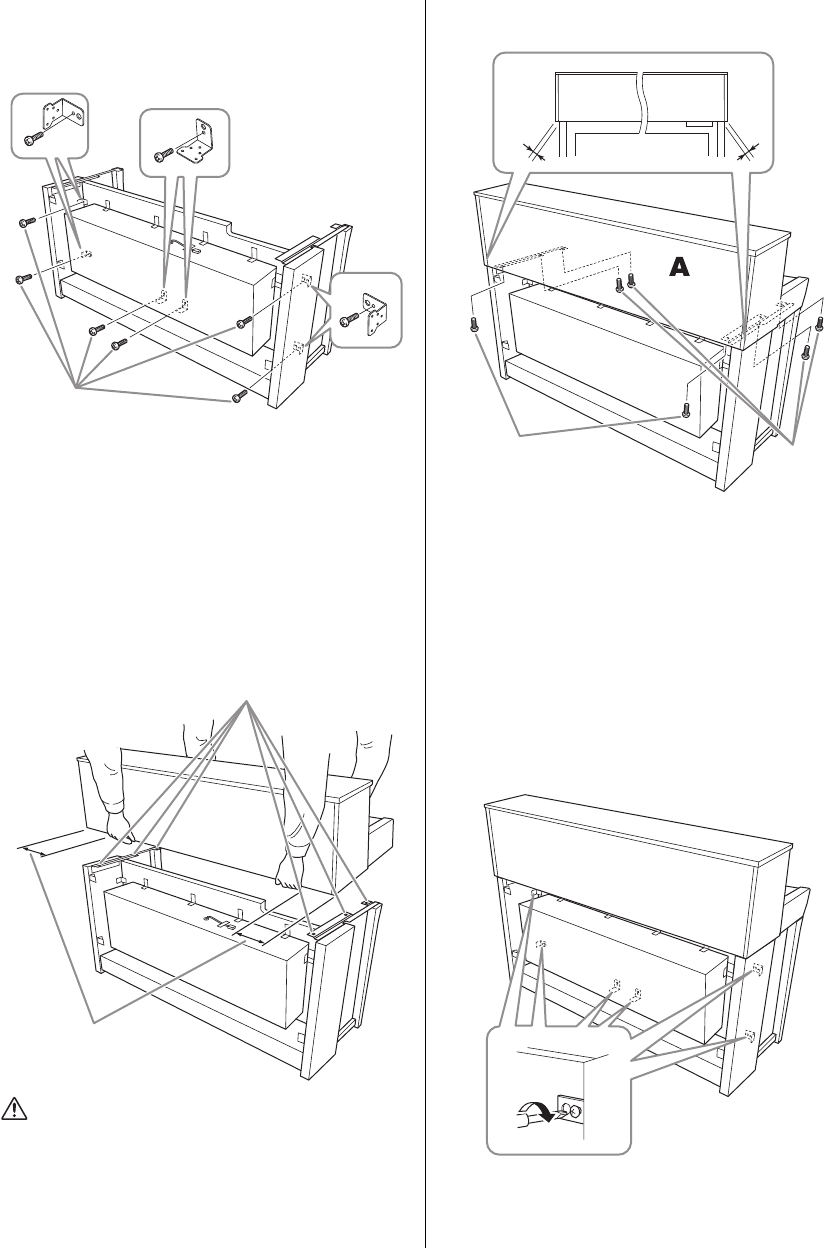 A