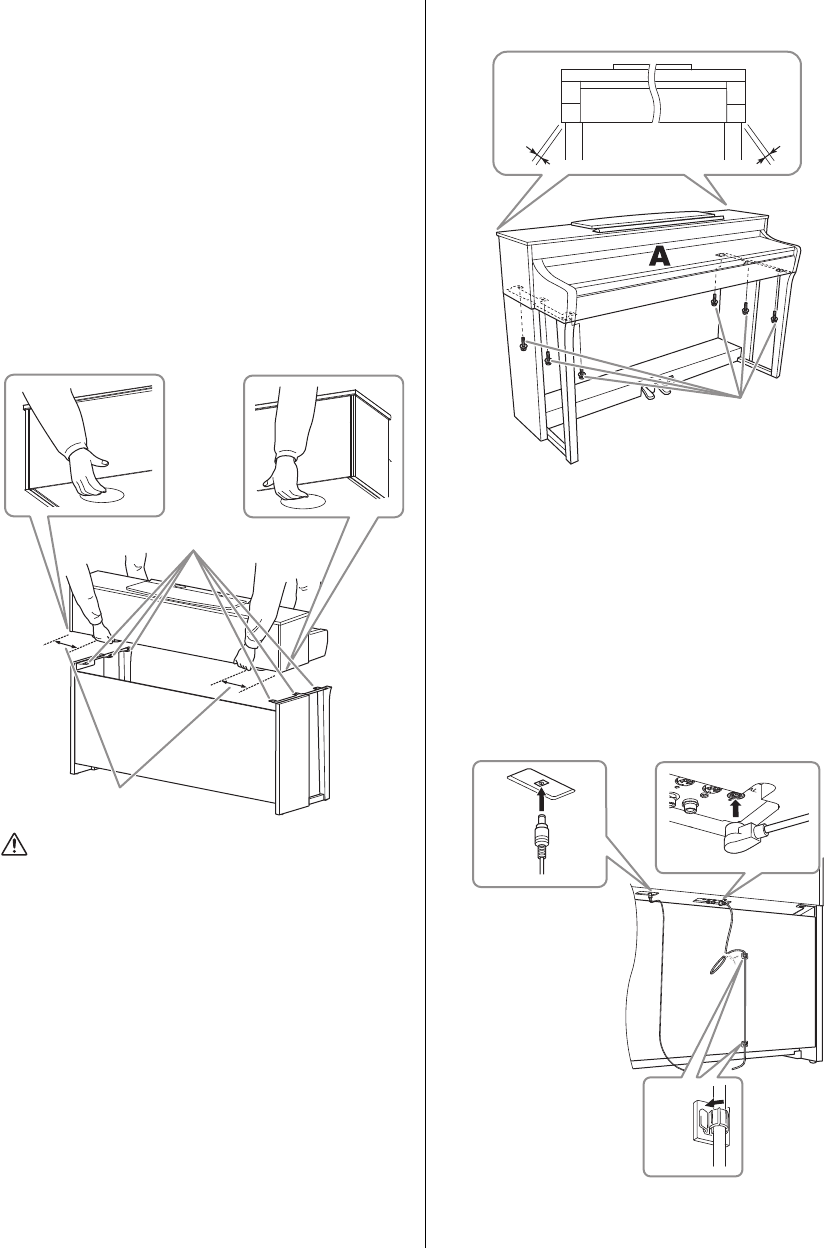 A