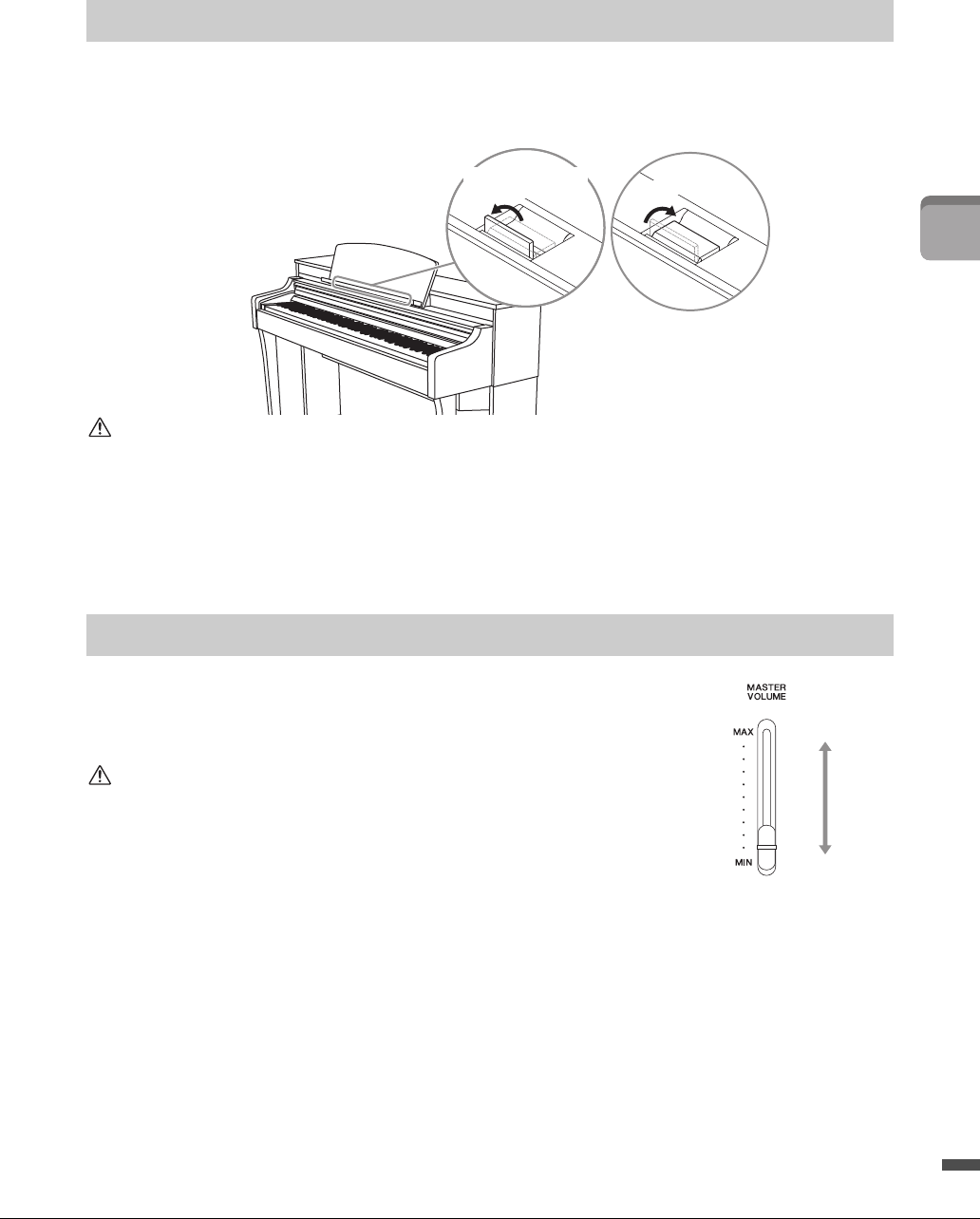 MASTER VOLUME

MAX

MIN