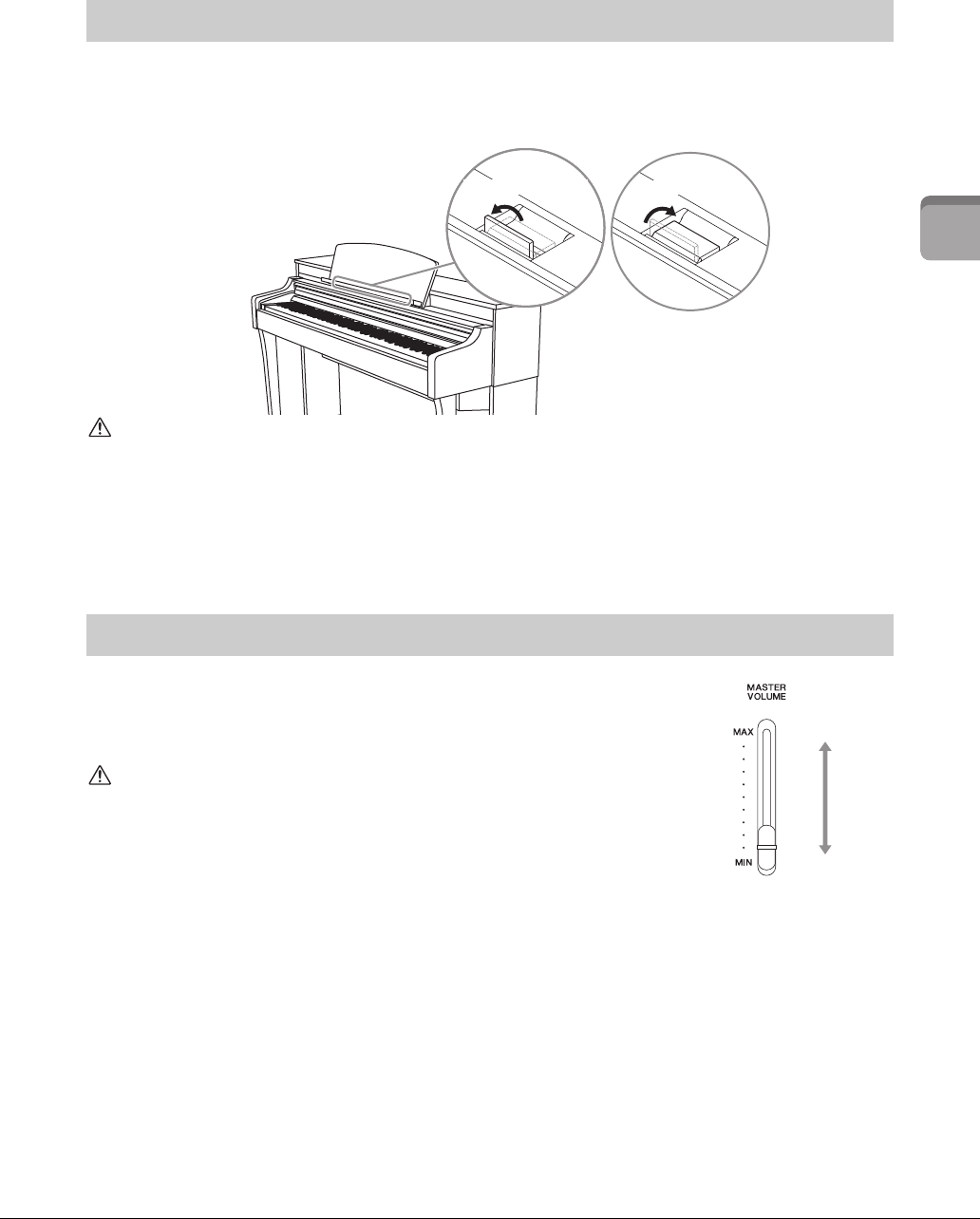 MASTER VOLUME

MAX

MIN