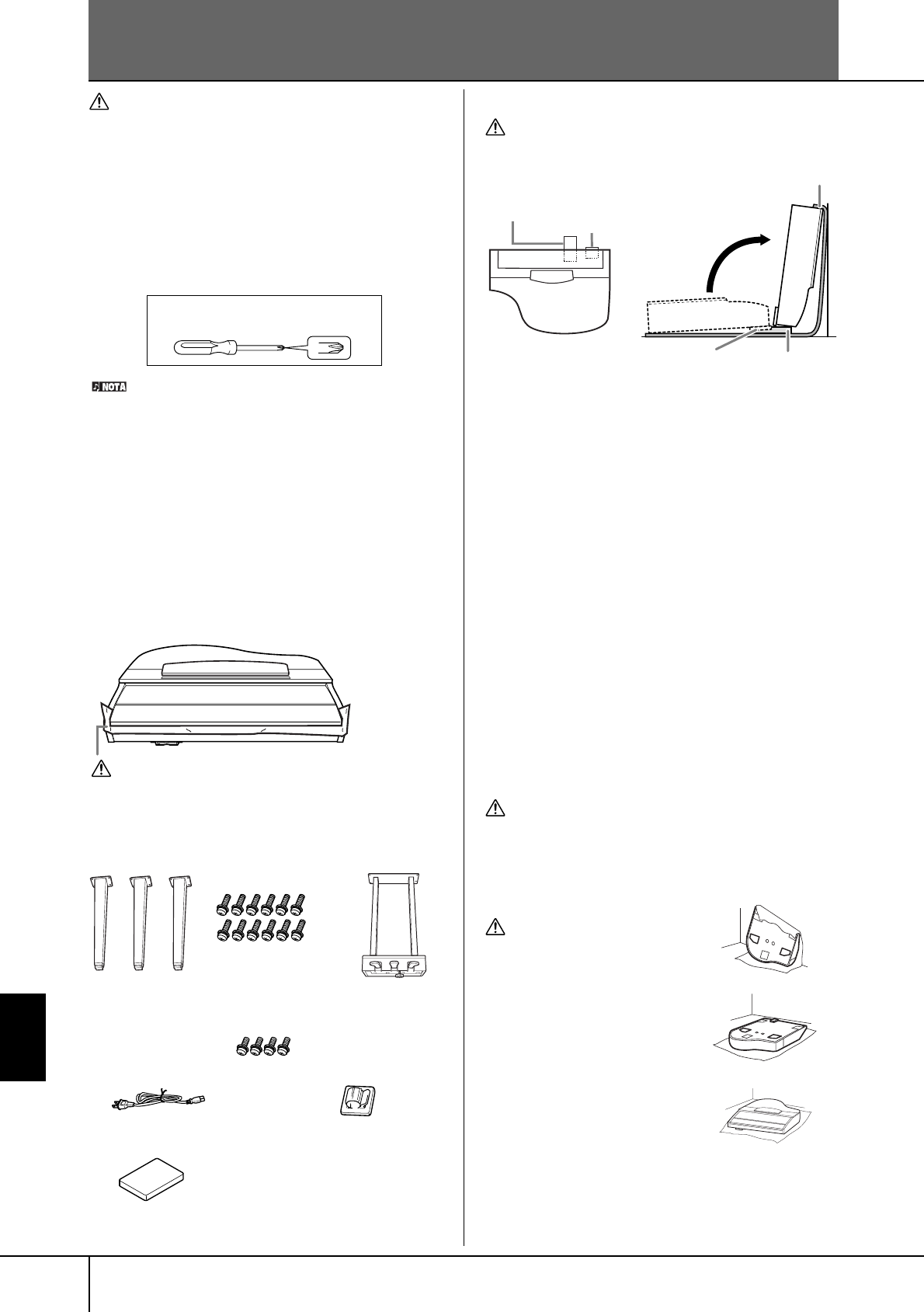 NOTA