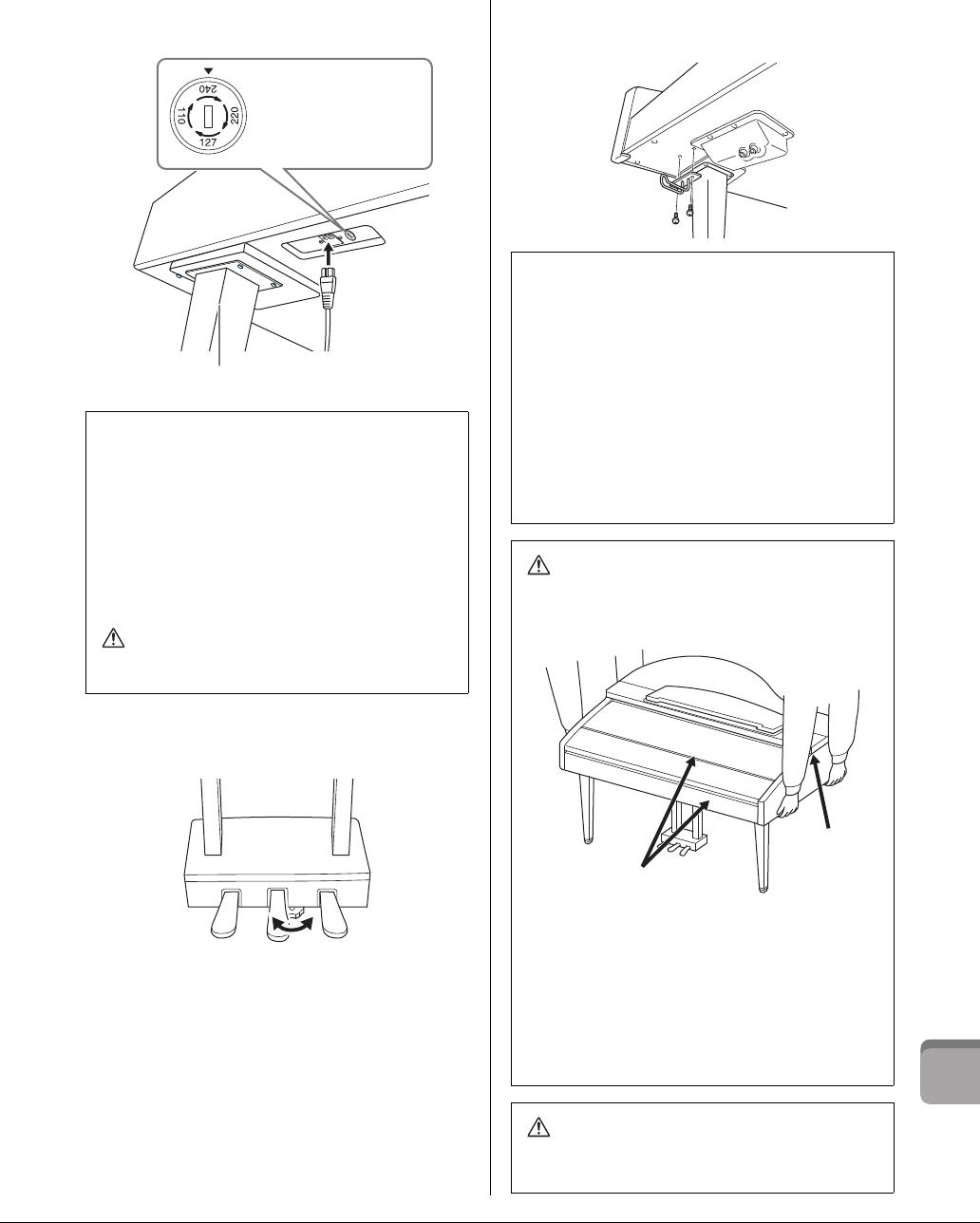 240

110

220

127