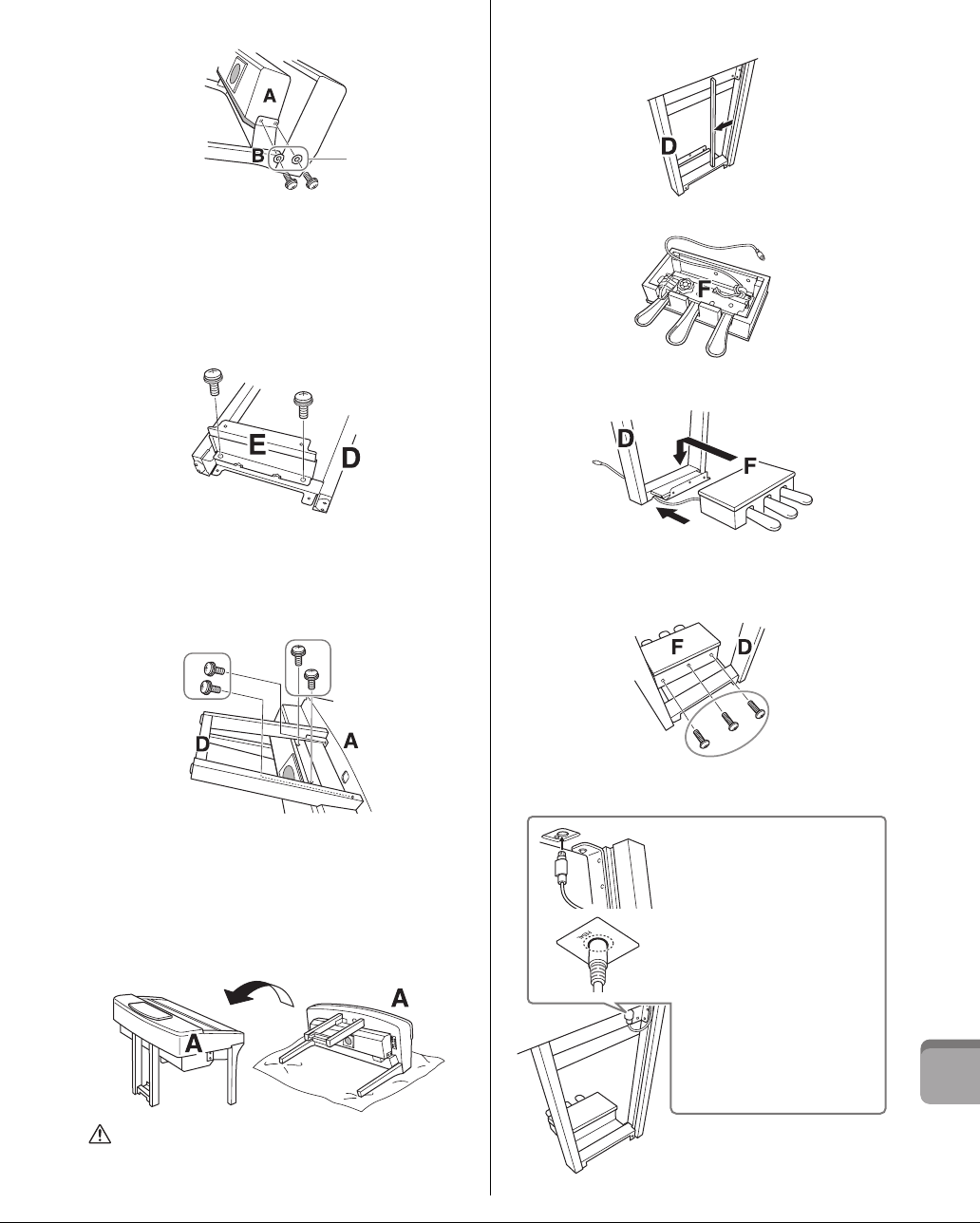 A

B

E

D

D

A

A

A

D

F

D

F

F

D