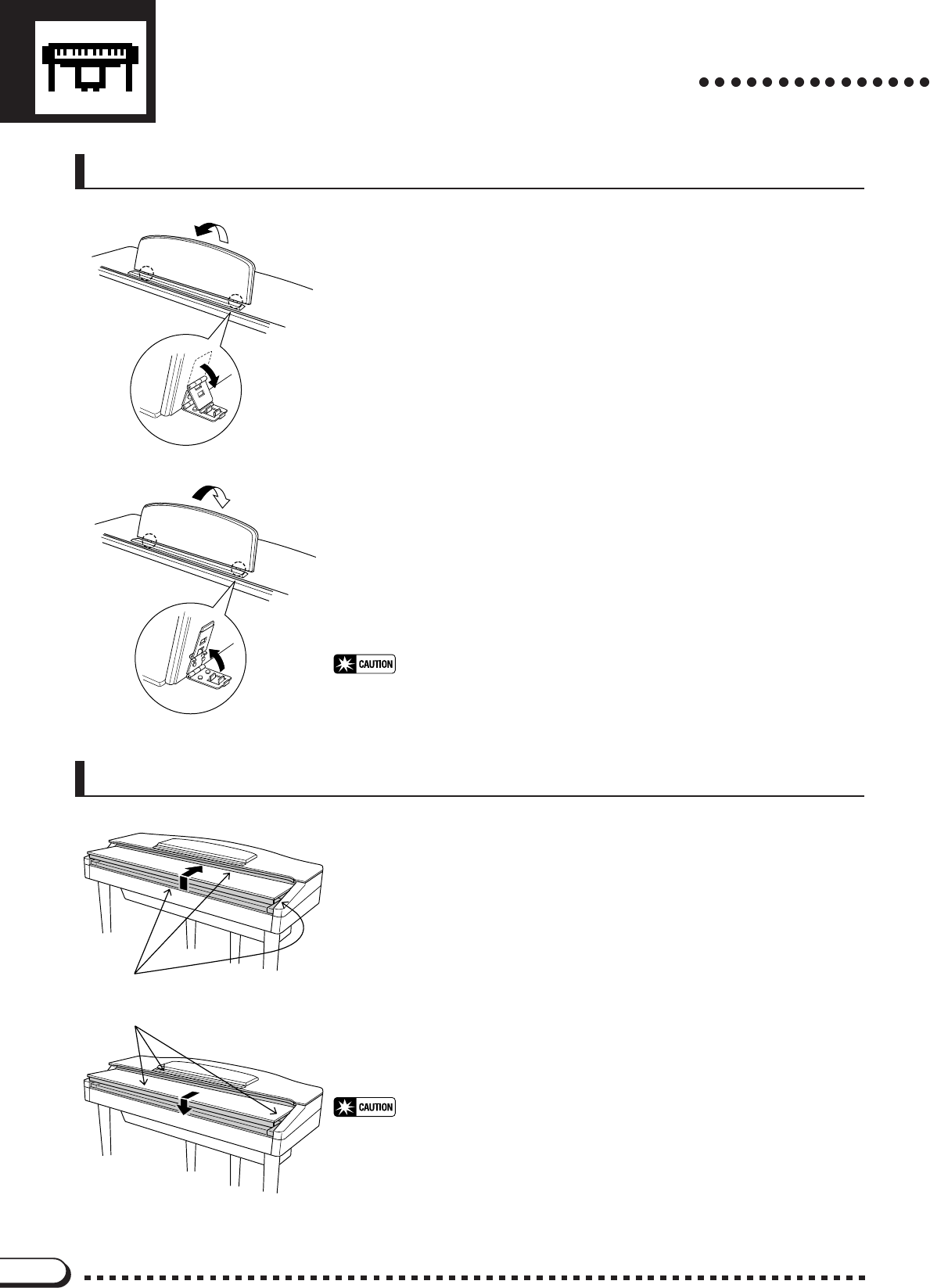 CAUTION

CAUTION