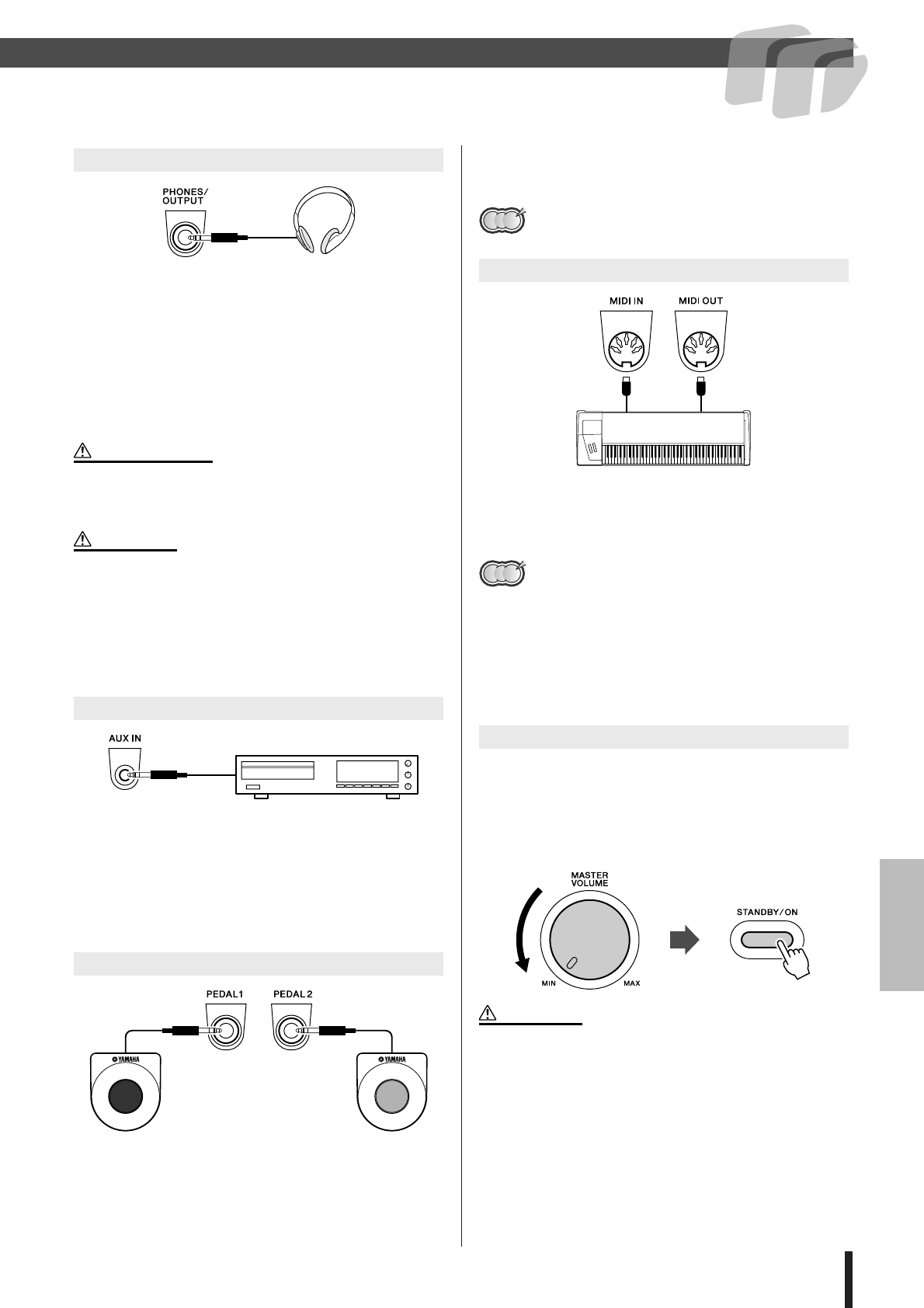 PHONES/
OUTPUT

AUX IN

PEDAL1

PEDAL 2

YAMAHA

YAMAHA

MIDI IN

MIDI OUT

MASTER
VOLUME

MIN

MAX

STANDBY/ON