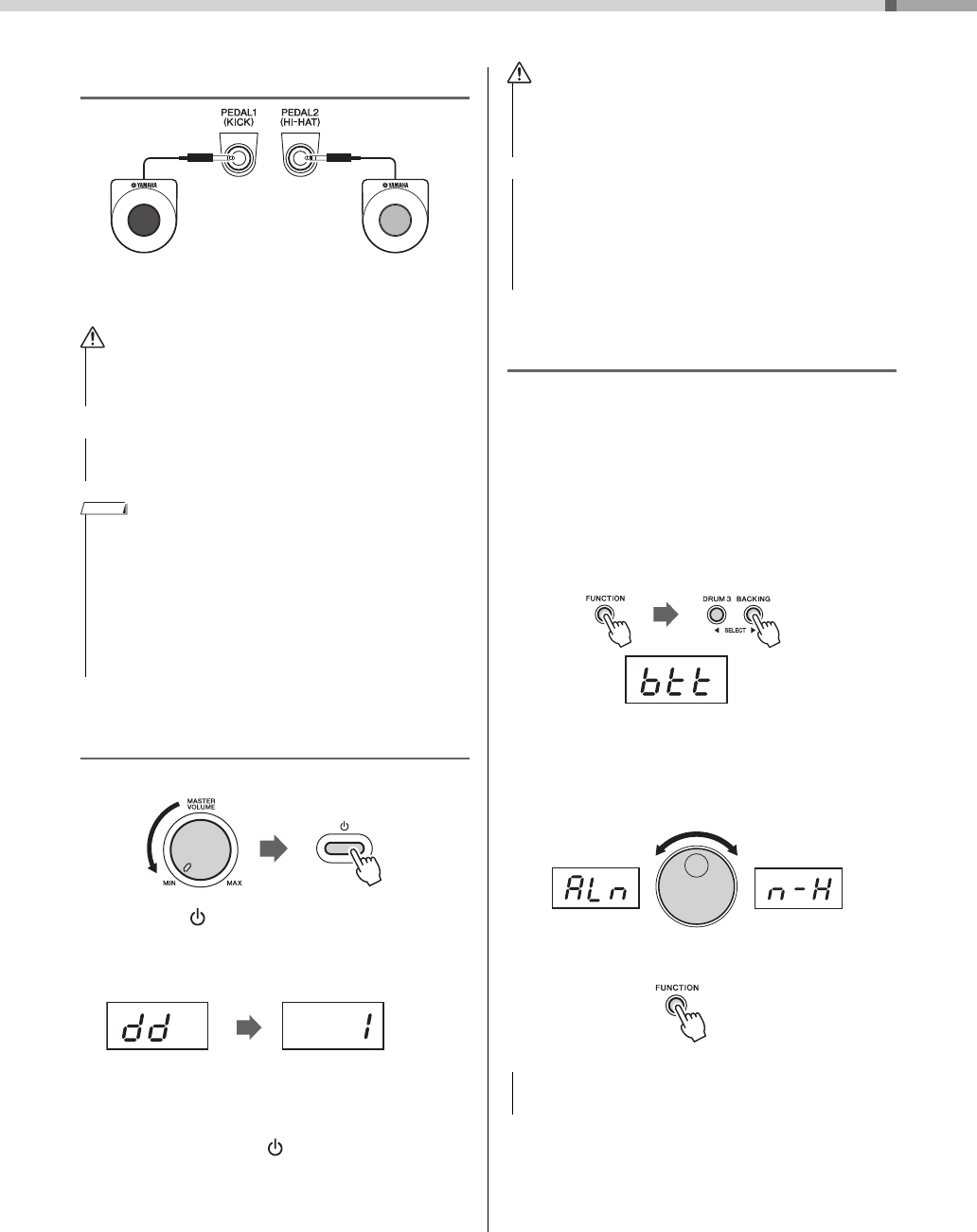 PEDAL1 (KICK)

PEDAL2 (HI-HAT)

YAMAHA

YAMAHA

MASTER VOLUME

MIN

MAX

dd

1

FUNCTION

DRUM 3

BACKING

SELECT

btt

ALn

n-H

FUNCTION