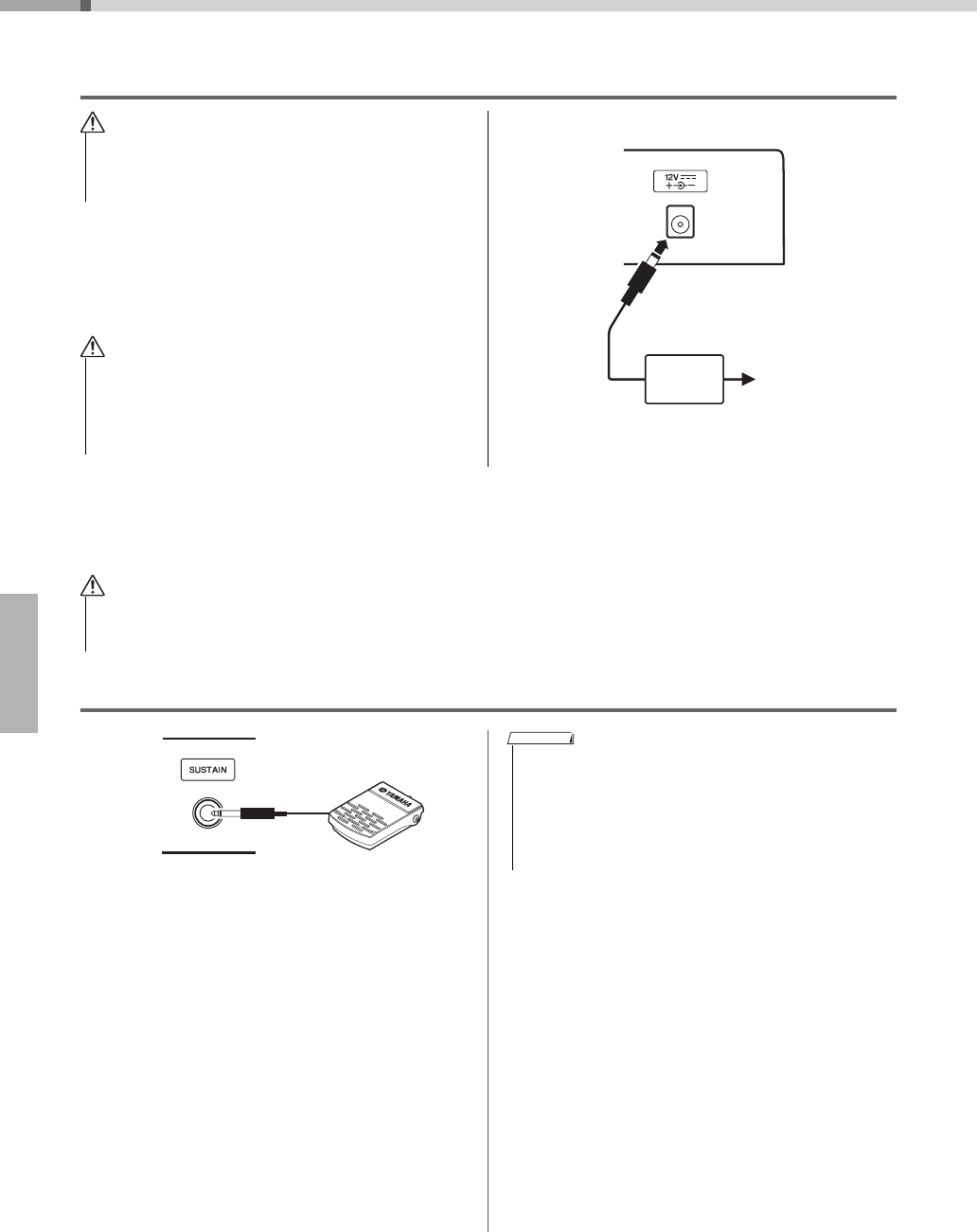 12V
SUSTAIN
YAMAHA