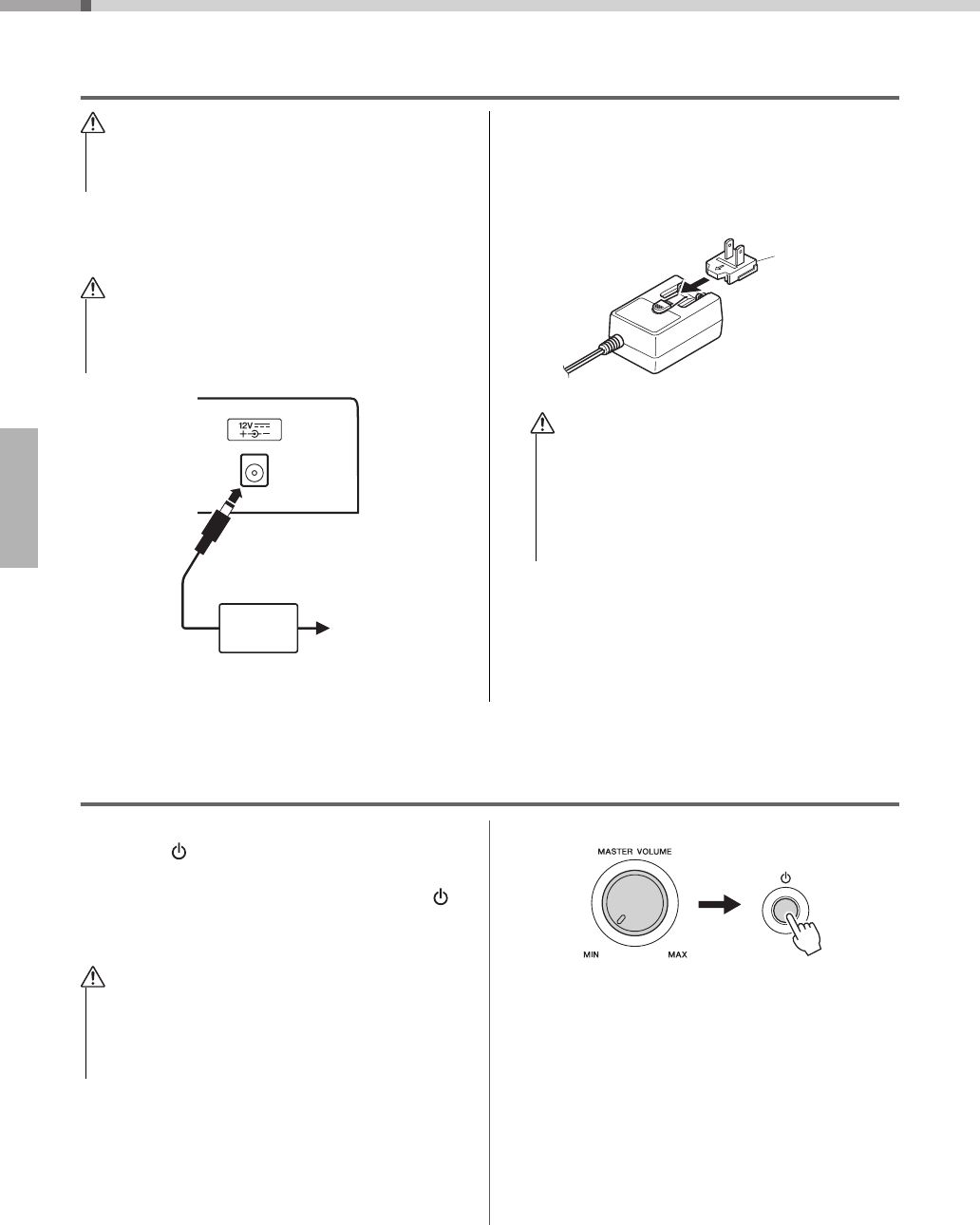 12V

MASTER VOLUME

MIN

MAX