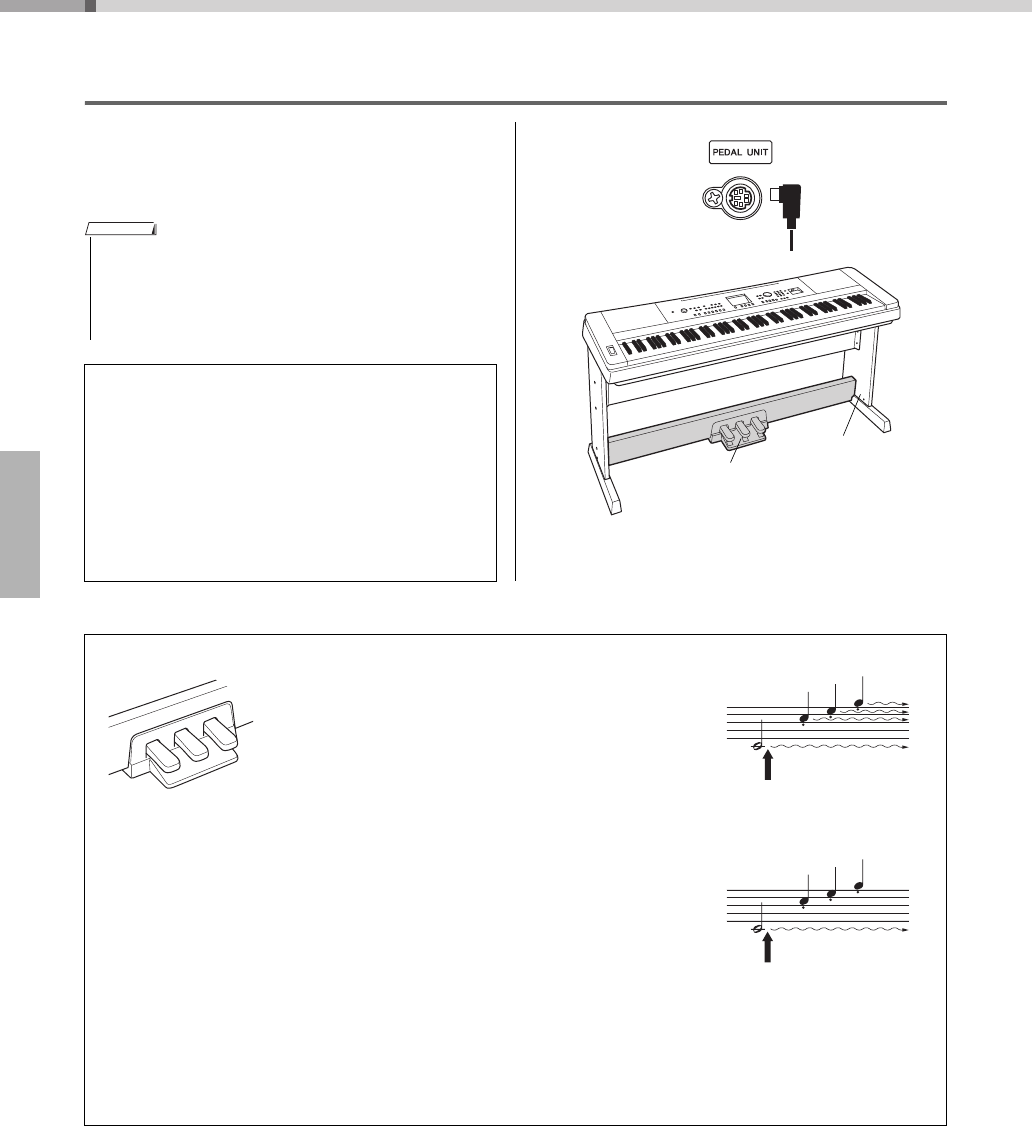 PEDAL UNIT