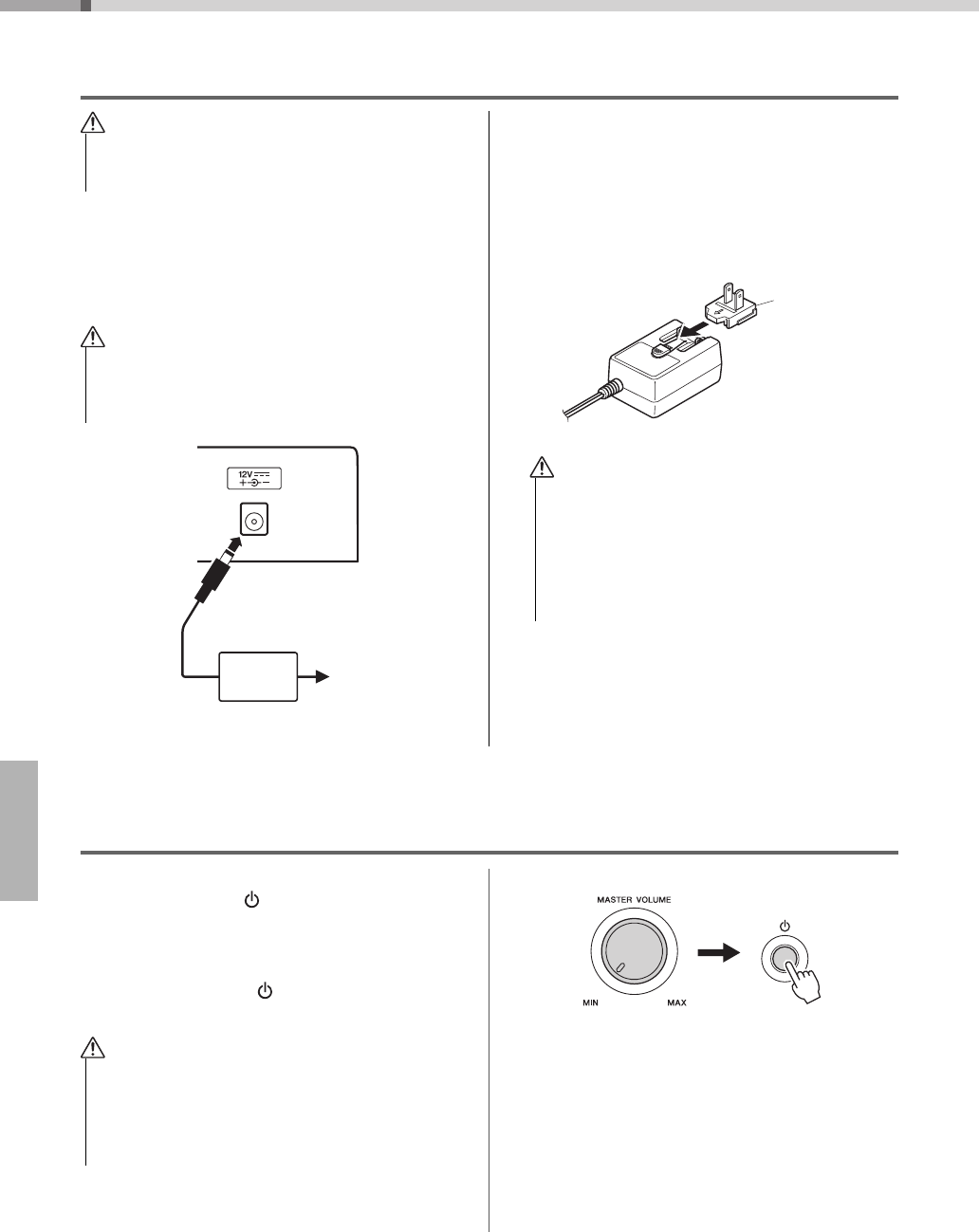 12V
MASTER VOLUME
MIN
MAX