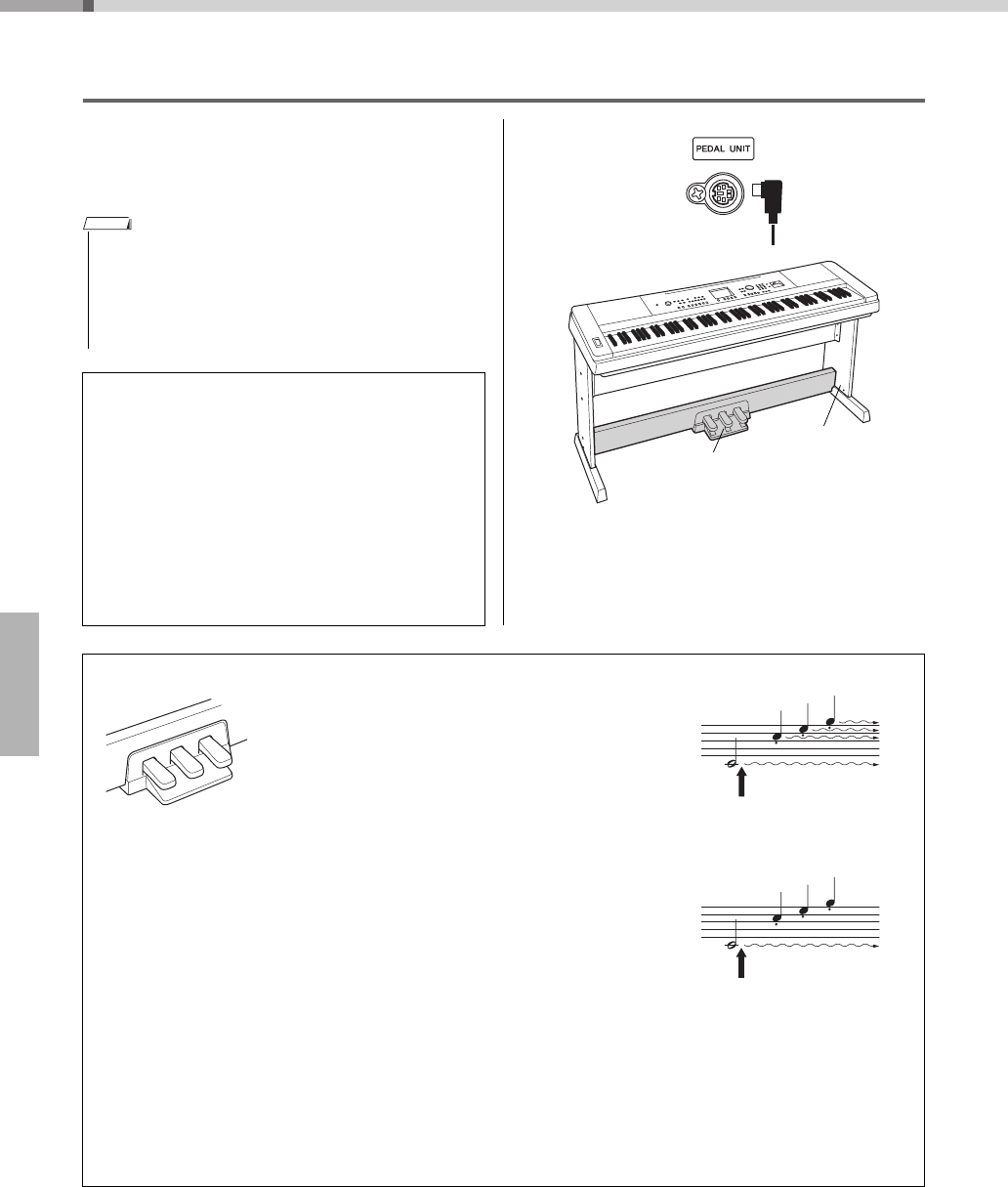 PEDAL UNIT