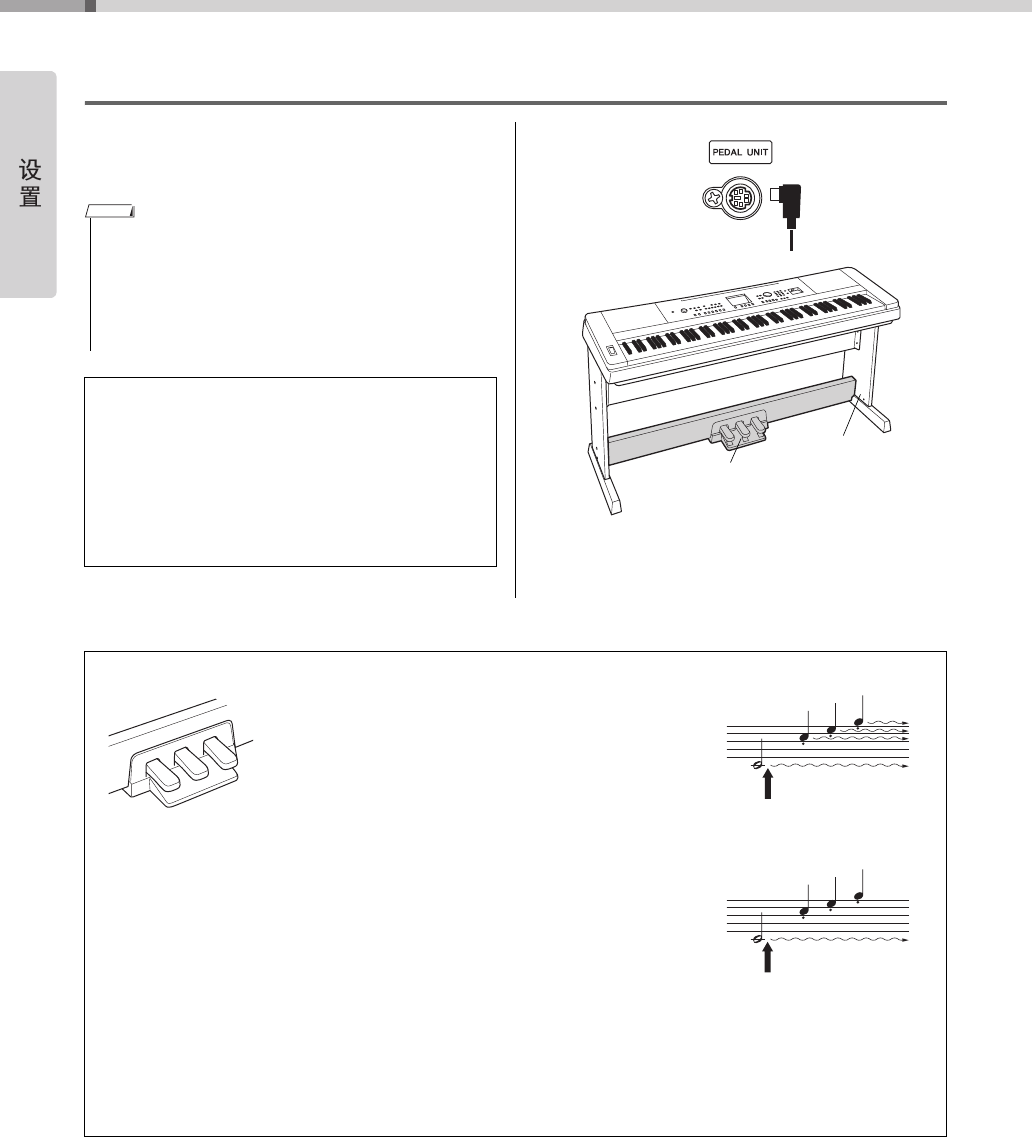 设置

PEDAL UNIT