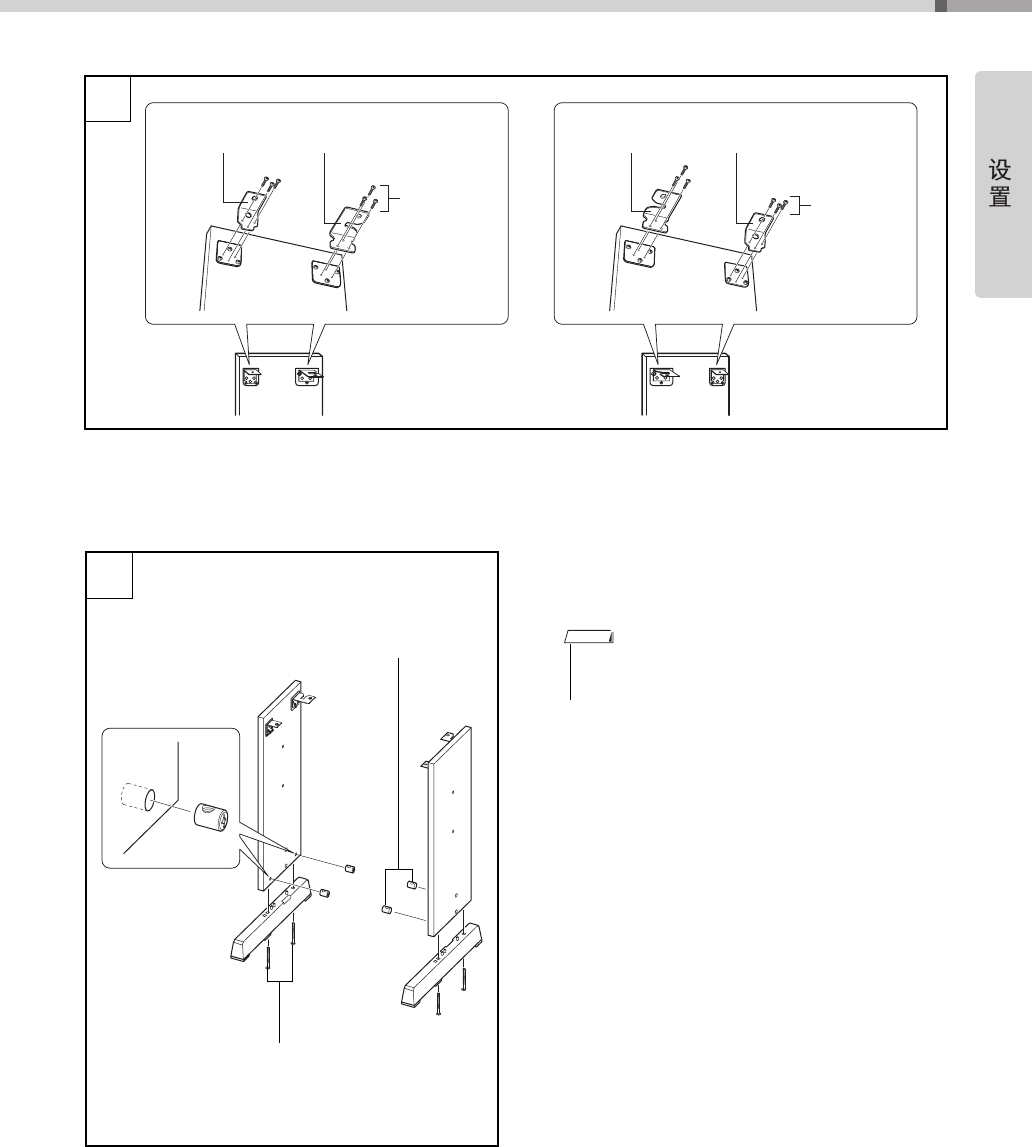 设置