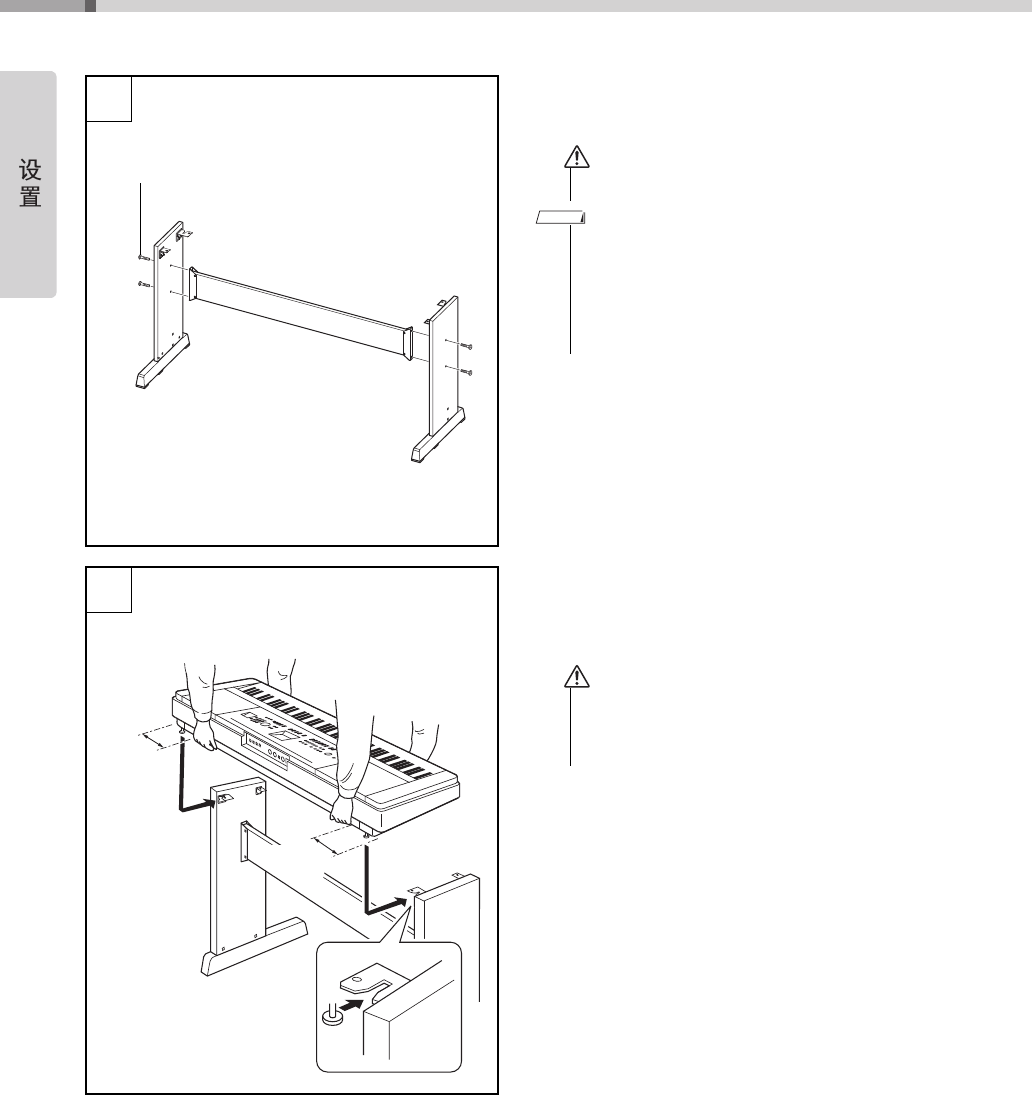 设置