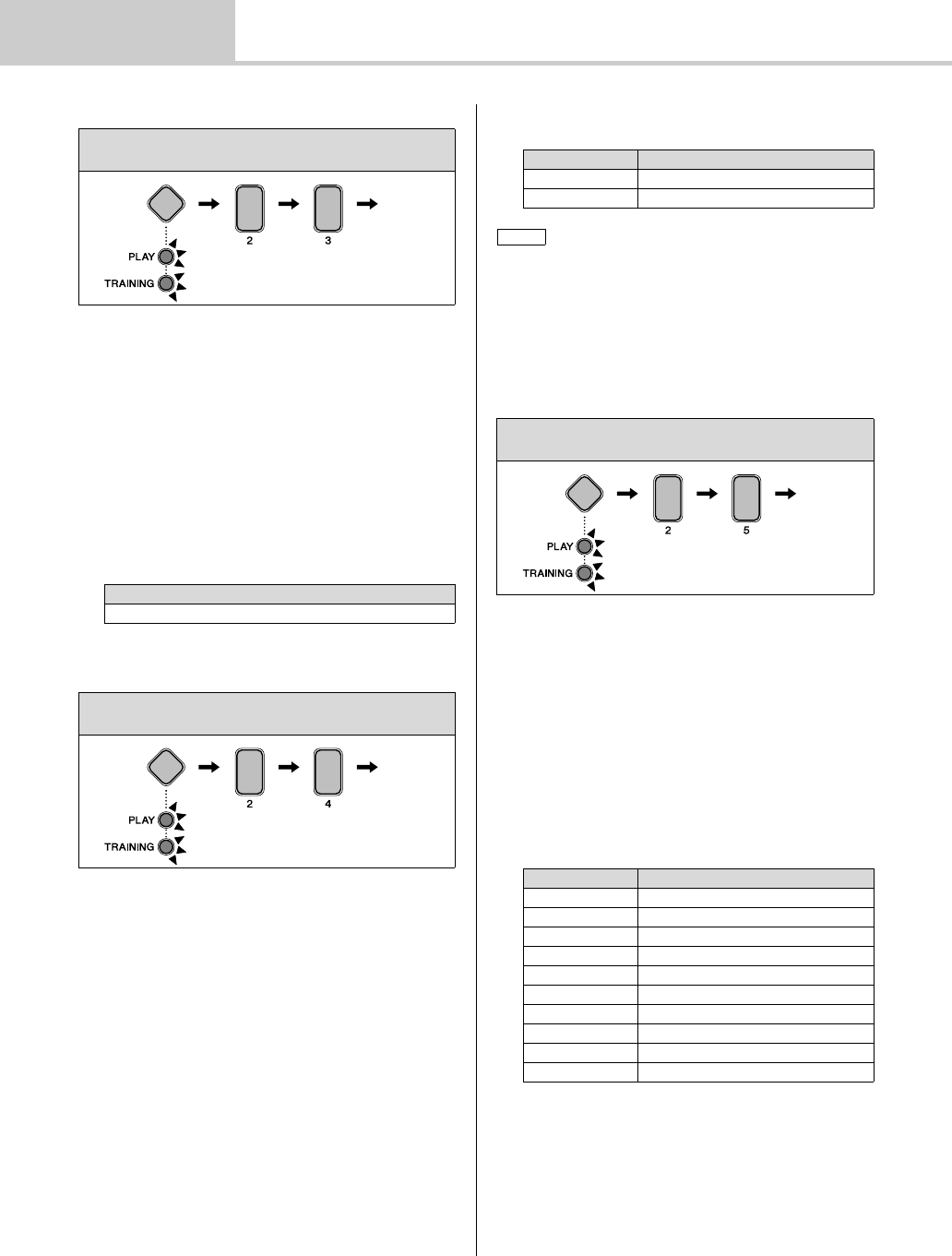 PLAY
TRAINING
2
3

PLAY
TRAINING
2
4

PLAY
TRAINING
2
5